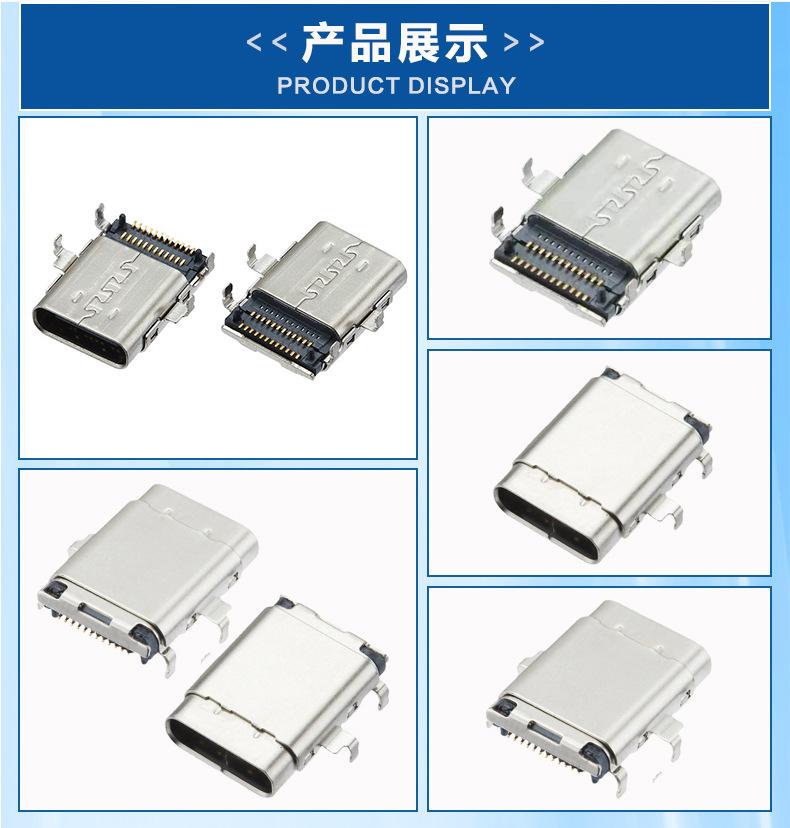 << 产品展示 >>
PRODUCT DISPLAY