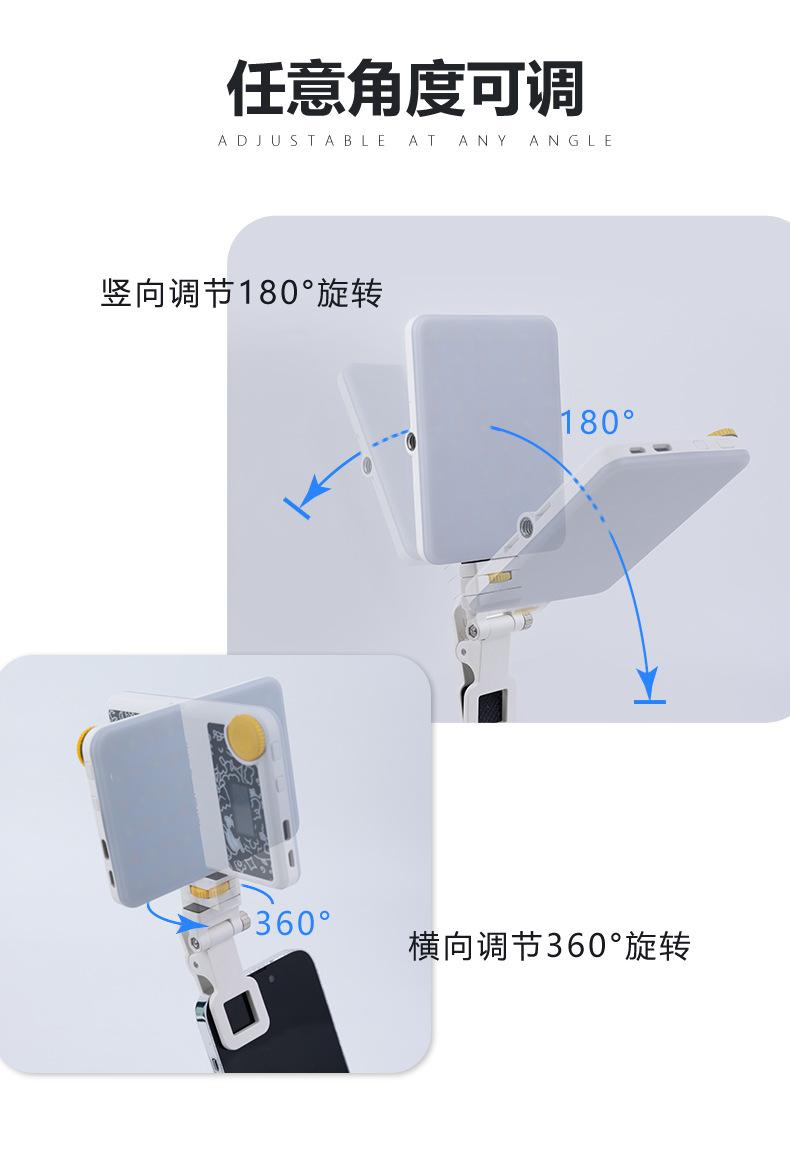 任意角度可调

ADJUSTABLE AT ANY ANGLE

竖向调节180°旋转

180°

360°

横向调节360°旋转