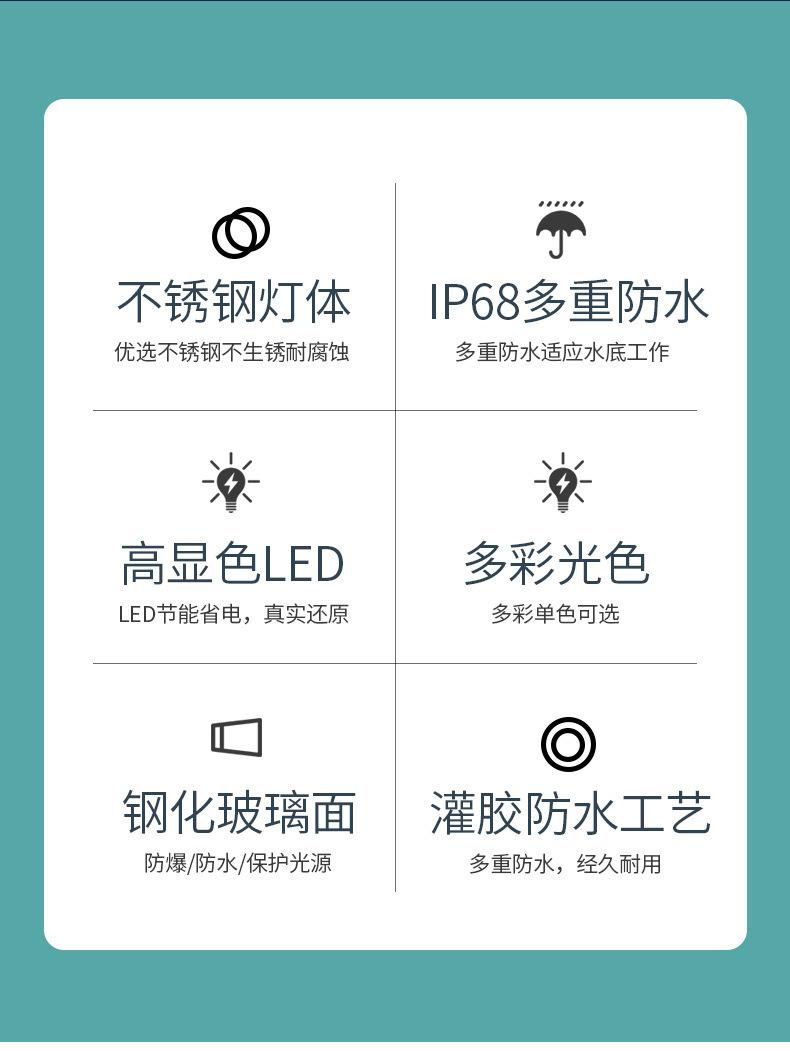 不锈钢灯体
优选不锈钢不生锈耐腐蚀

IP68多重防水
多重防水适应水底工作

高显色LED
LED节能省电，真实还原

多彩光色
多彩单色可选

钢化玻璃面
防爆/防水/保护光源

灌胶防水工艺
多重防水，经久耐用