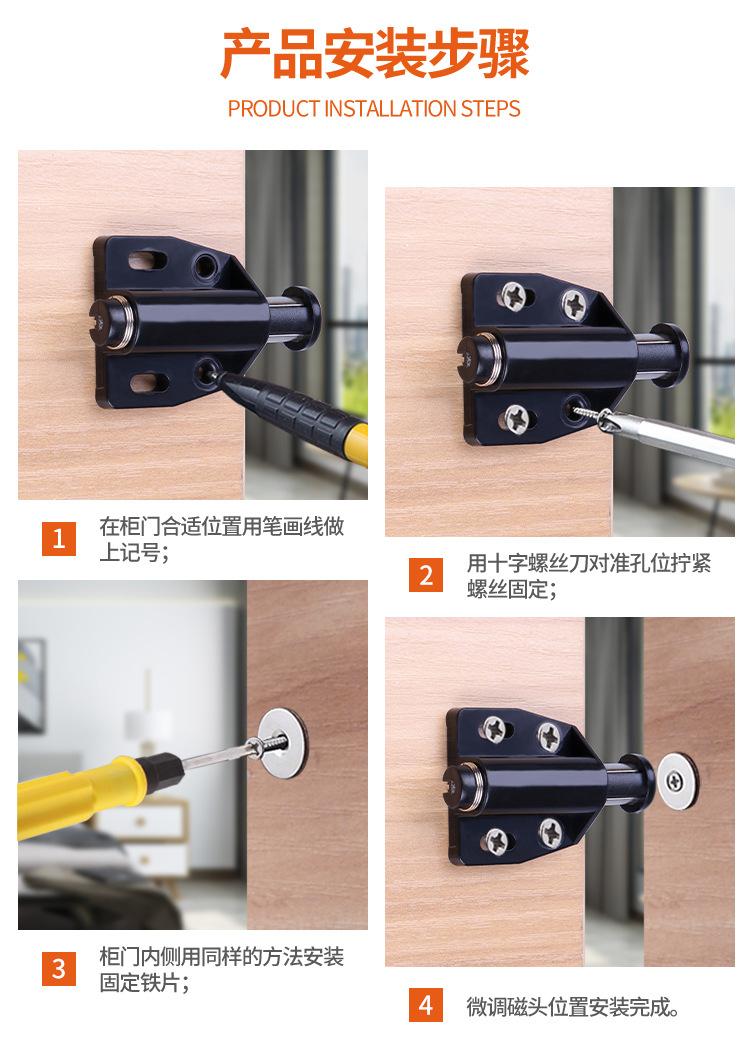 产品安装步骤

PRODUCT INSTALLATION STEPS

1 在柜门合适位置用笔画线做上记号；

2 用十字螺丝刀对准孔位拧紧螺丝固定；

3 柜门内侧用同样的方法安装固定铁片；

4 微调磁头位置安装完成。