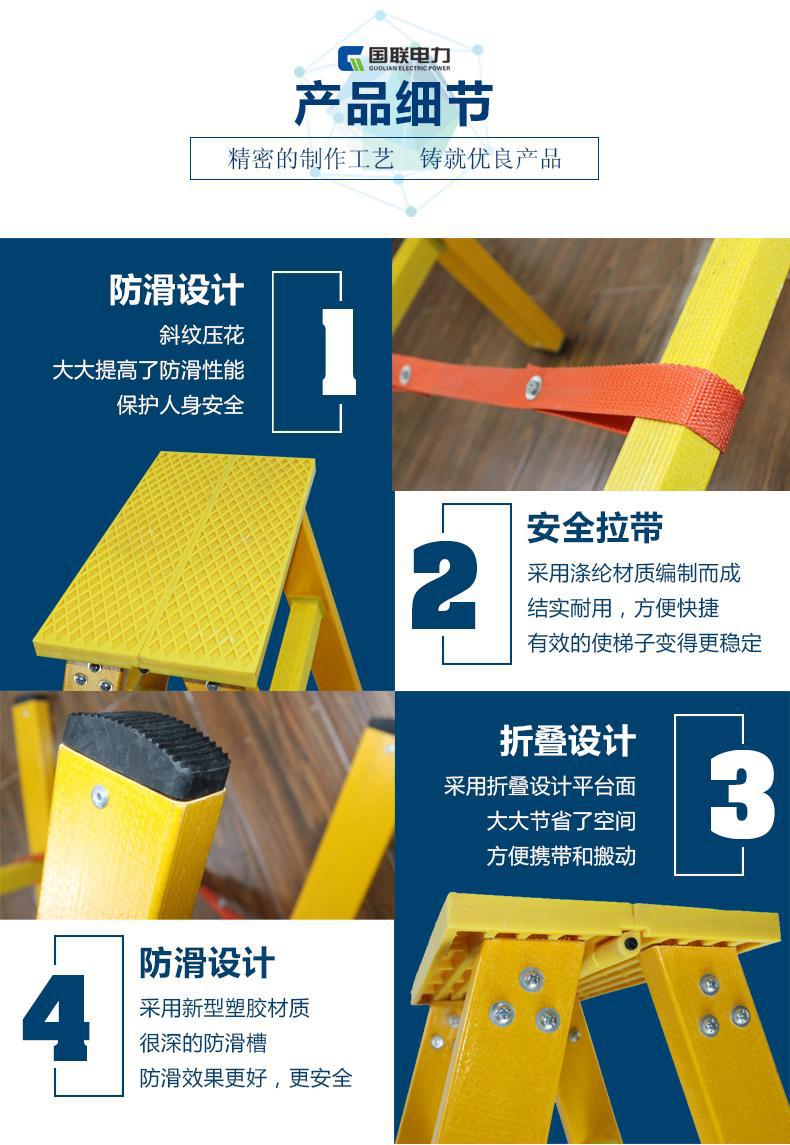 国联电力
GUOLIAN ELECTRIC POWER

产品细节

精密的制作工艺　铸就优良产品

防滑设计
斜纹压花
大大提高了防滑性能
保护人身安全

1

2

安全拉带
采用涤纶材质编制而成
结实耐用，方便快捷
有效的使梯子变得更稳定

折叠设计
采用折叠设计平台面
大大节省了空间
方便携带和搬动

3

4

防滑设计
采用新型塑胶材质
很深的防滑槽
防滑效果更好，更安全