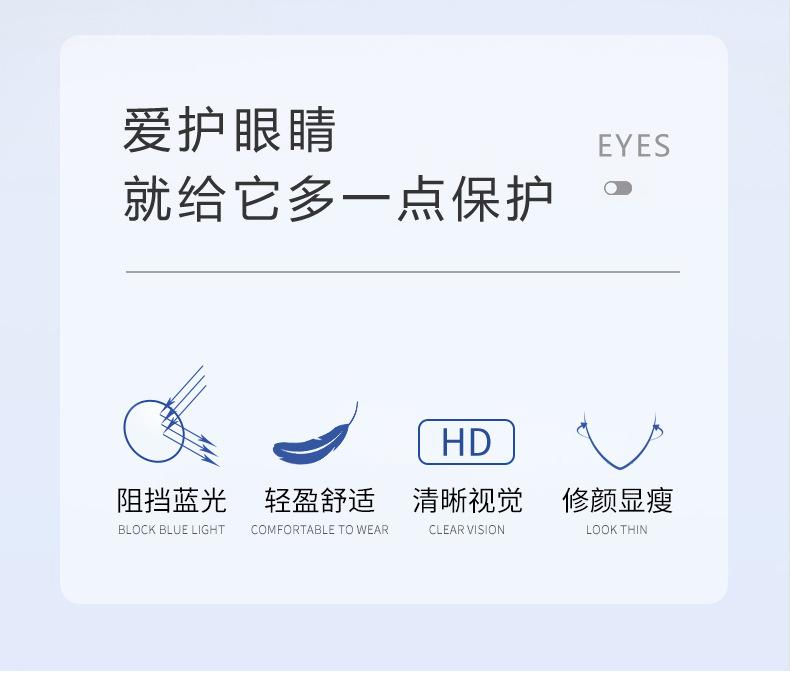 爱护眼睛
就给它多一点保护

EYES

HD

阻挡蓝光
BLOCK BLUE LIGHT

轻盈舒适
COMFORTABLE TO WEAR

清晰视觉
CLEAR VISION

修颜显瘦
LOOK THIN