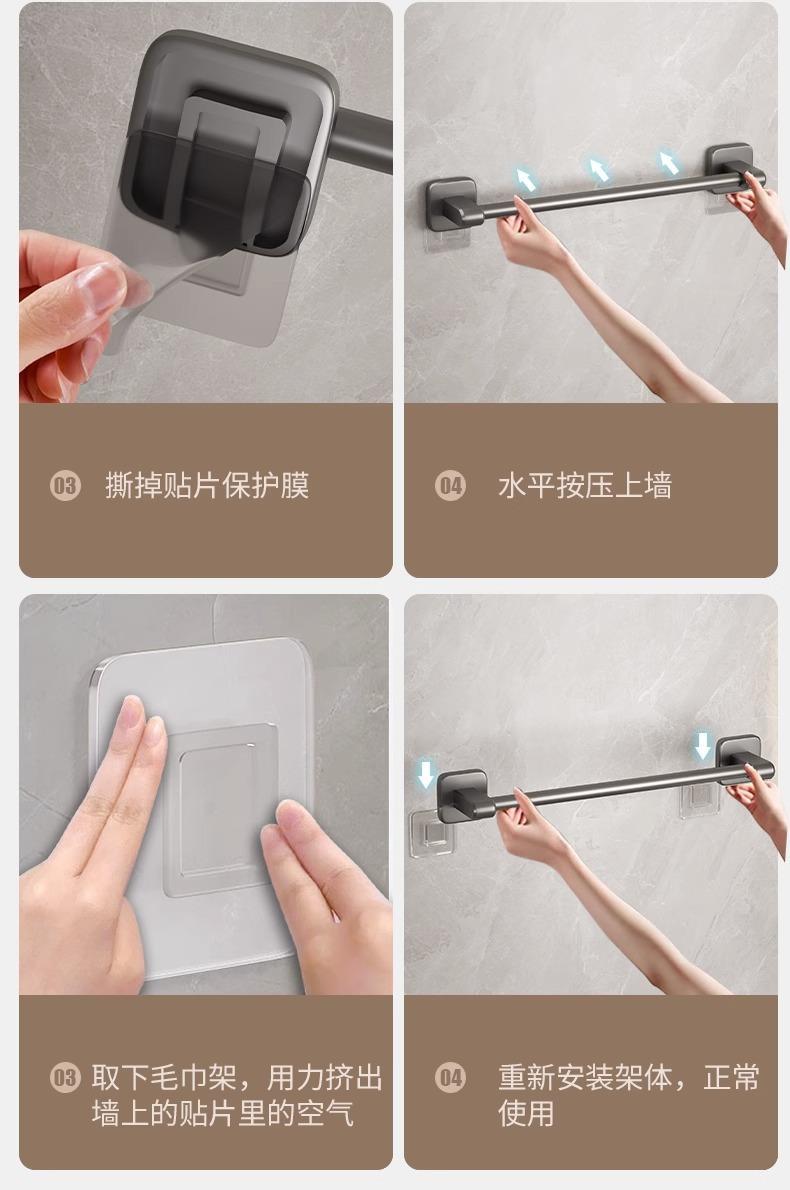 03 撕掉贴片保护膜

04 水平按压上墙

03 取下毛巾架，用力挤出墙上的贴片里的空气

04 重新安装架体，正常使用