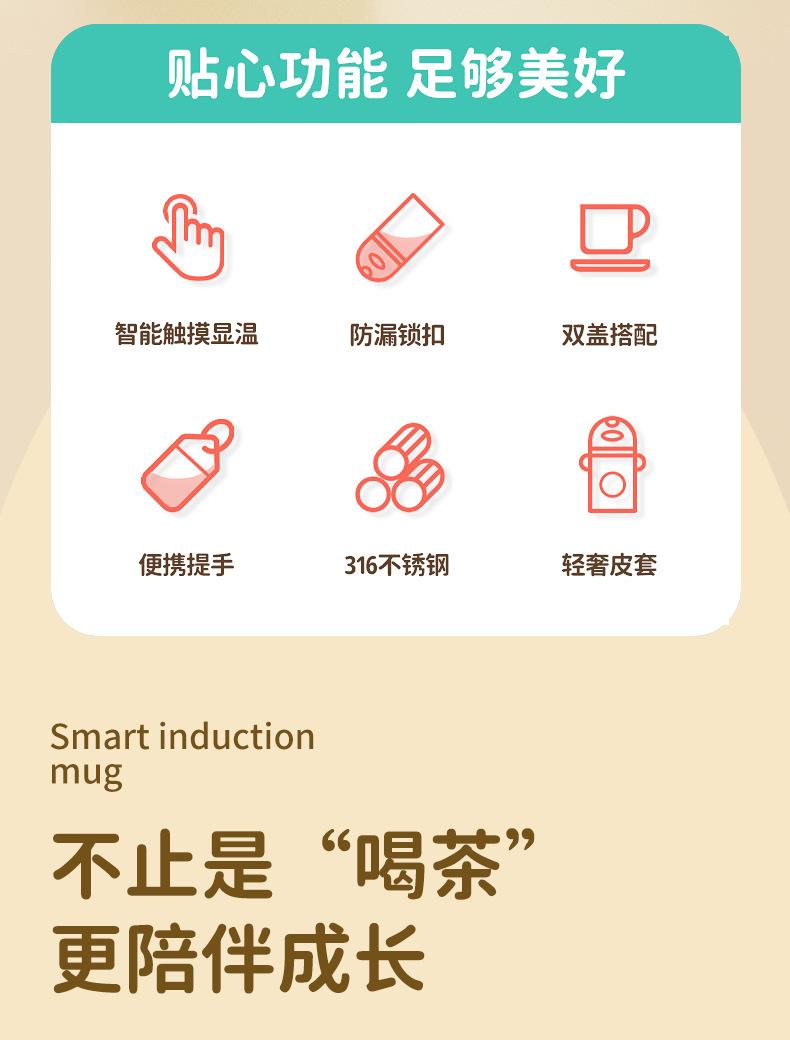 贴心功能 足够美好

智能触摸显温

防漏锁扣

双盖搭配

便携提手

316不锈钢

轻奢皮套

Smart induction mug

不止是“喝茶”
更陪伴成长