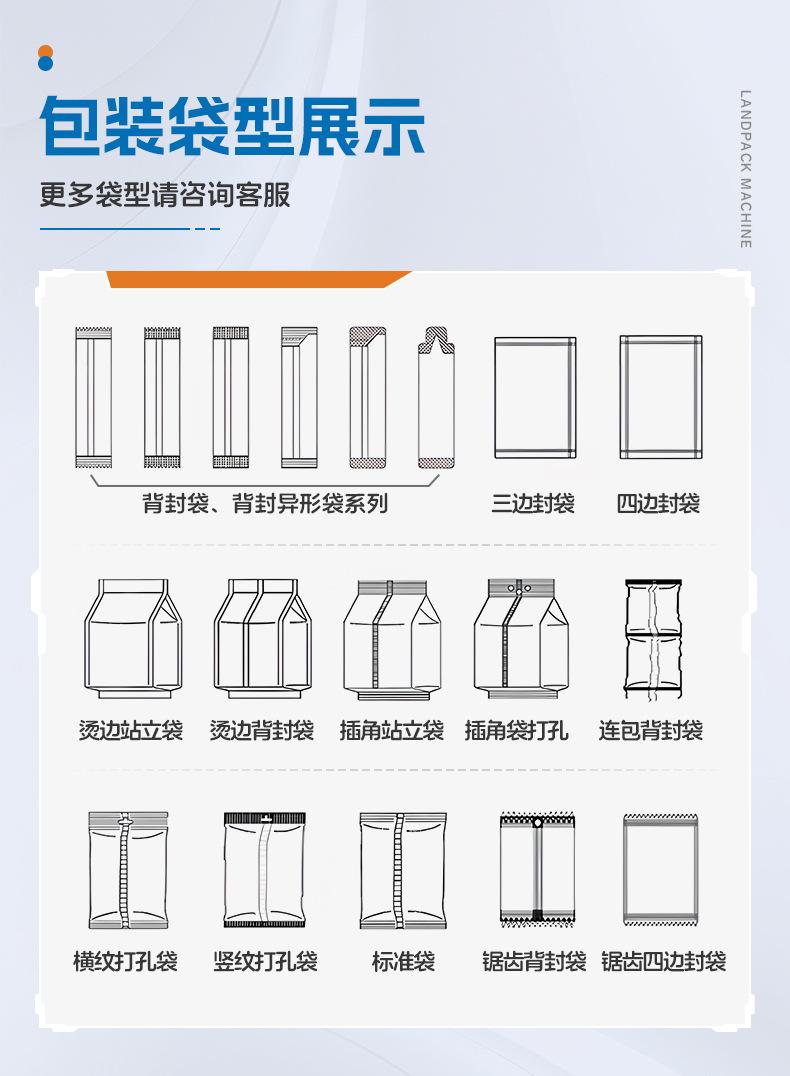 包装袋型展示

更多袋型请咨询客服

LANDPACK MACHINE

背封袋、背封异形袋系列

三边封袋

四边封袋

烫边站立袋

烫边背封袋

插角站立袋

插角袋打孔

连包背封袋

横纹打孔袋

竖纹打孔袋

标准袋

锯齿背封袋

锯齿四边封袋