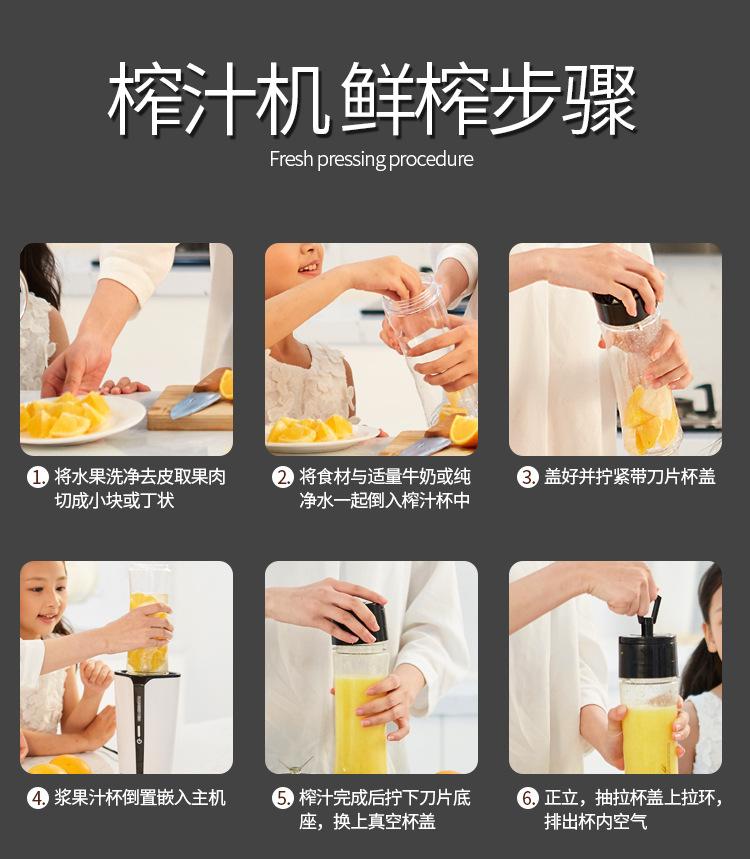 榨汁机鲜榨步骤

Fresh pressing procedure

1. 将水果洗净去皮取果肉切成小块或丁状

2. 将食材与适量牛奶或纯净水一起倒入榨汁杯中

3. 盖好并拧紧带刀片杯盖

4. 浆果汁杯倒置嵌入主机

5. 榨汁完成后拧下刀片底座，换上真空杯盖

6. 正立，抽拉杯盖上拉环，排出杯内空气