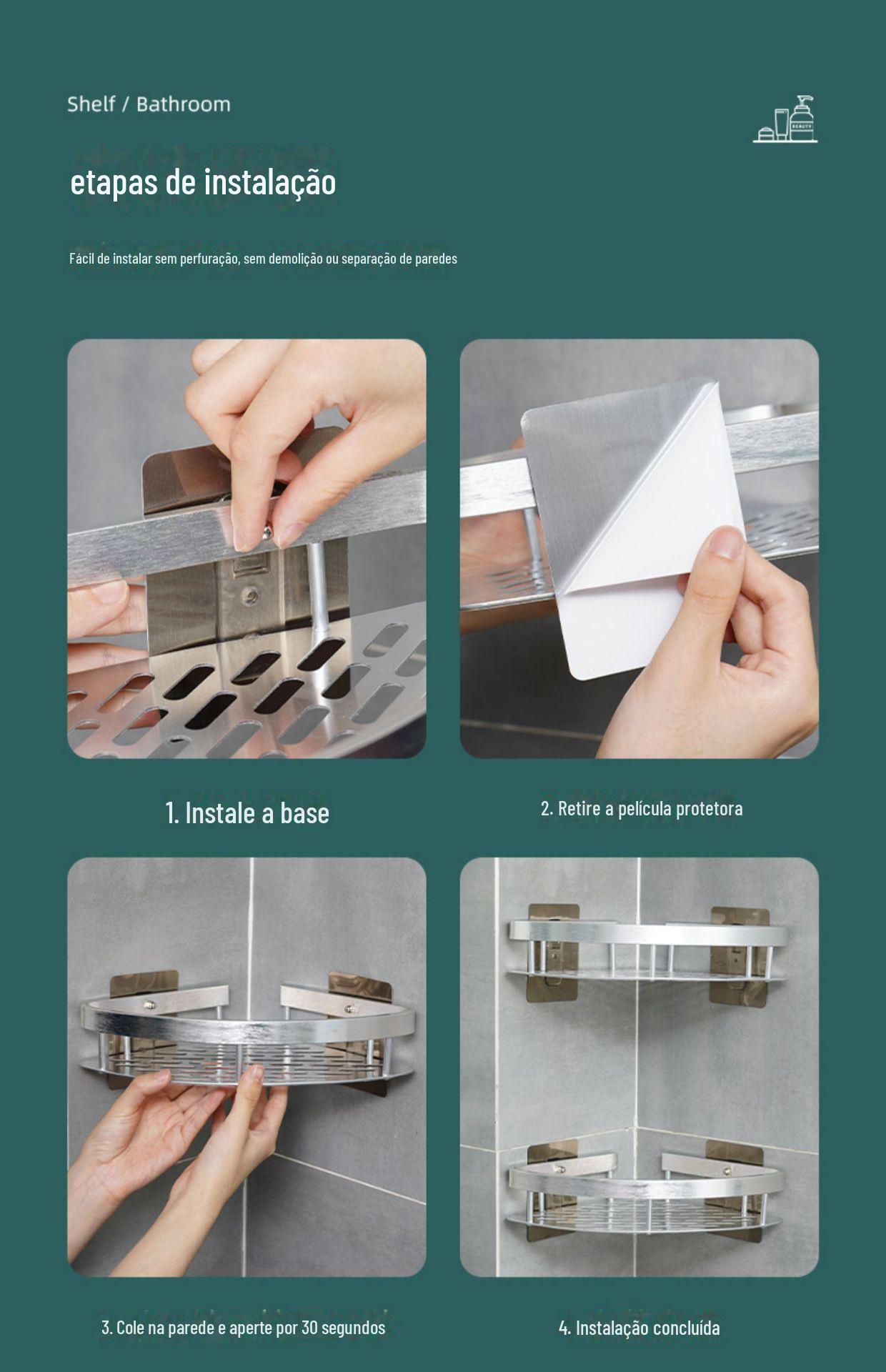 Shelf / Bathroom

BEAUTY

etapas de instalação

Fácil de instalar sem perfuração, sem demolição ou separação de paredes

1. Instale a base

2. Retire a película protetora

3. Cole na parede e aperte por 30 segundos

4. Instalação concluída