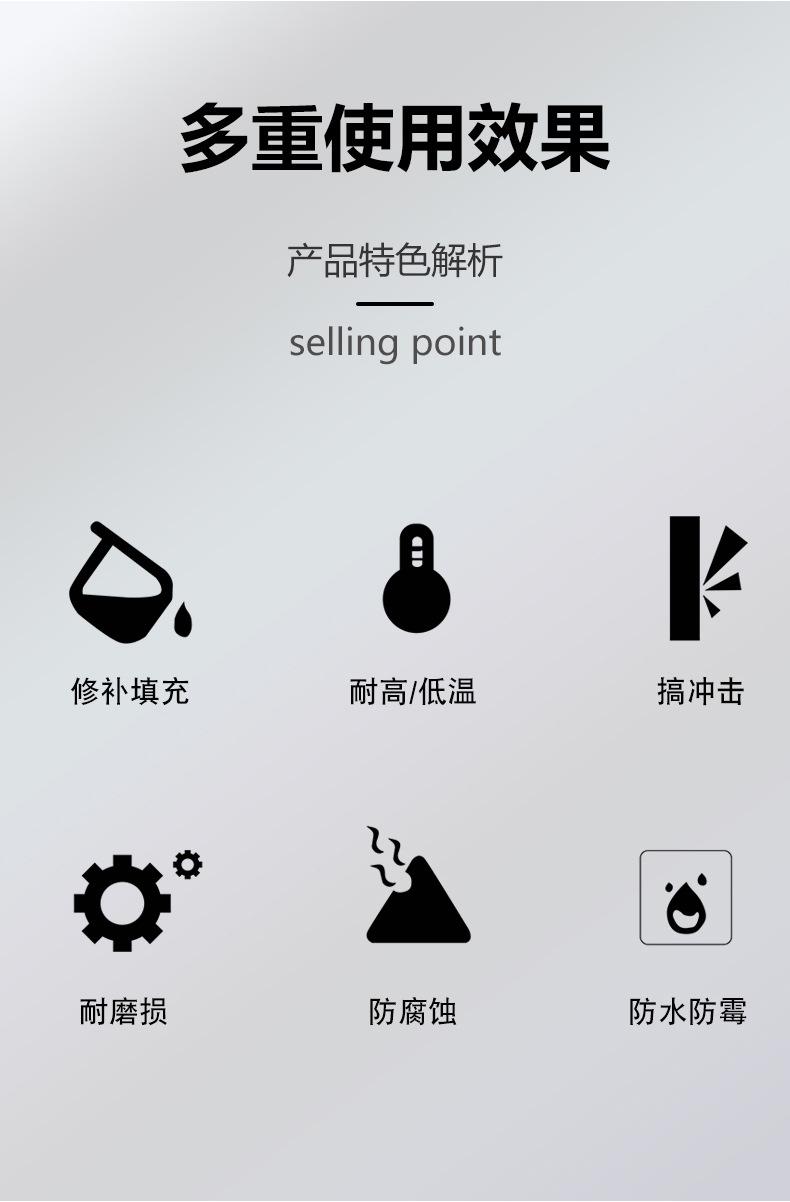 多重使用效果

产品特色解析

selling point

修补填充

耐高/低温

搞冲击

耐磨损

防腐蚀

防水防霉