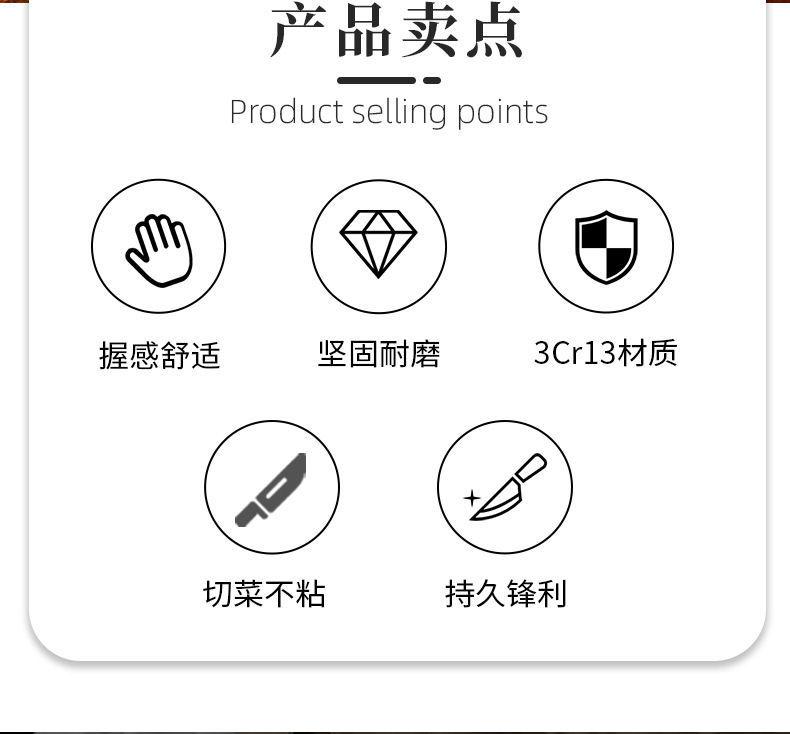 产品卖点

Product selling points

握感舒适

坚固耐磨

3Cr13材质

切菜不粘

持久锋利