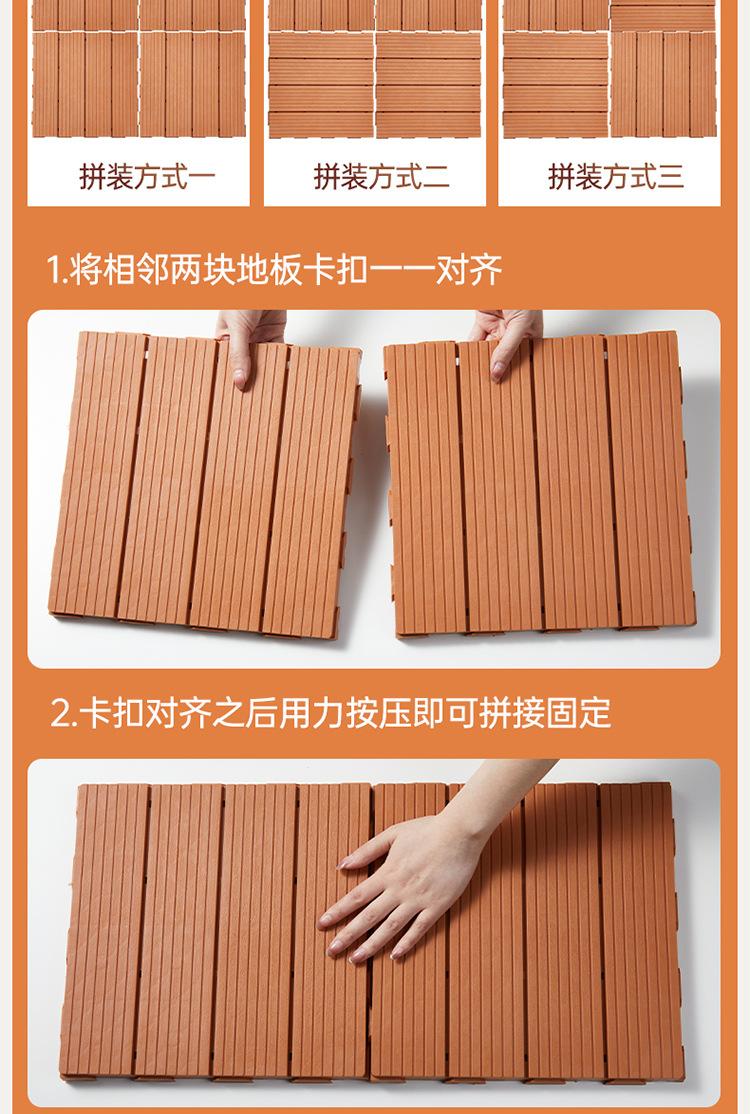 拼装方式一

拼装方式二

拼装方式三

1.将相邻两块地板卡扣一一对齐

2.卡扣对齐之后用力按压即可拼接固定