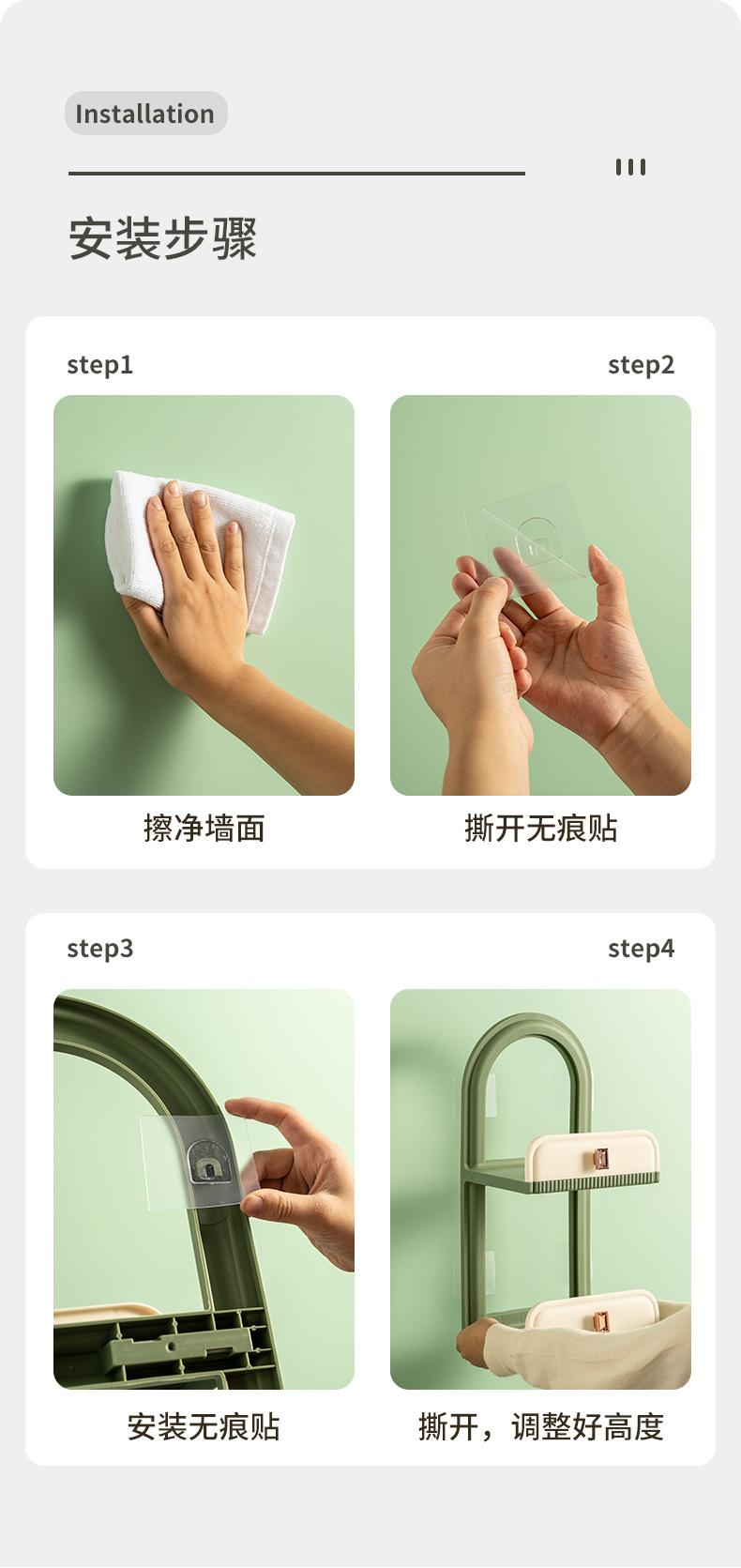 Installation

安装步骤

step1

step2

擦净墙面

撕开无痕贴

step3

step4

安装无痕贴

撕开，调整好高度