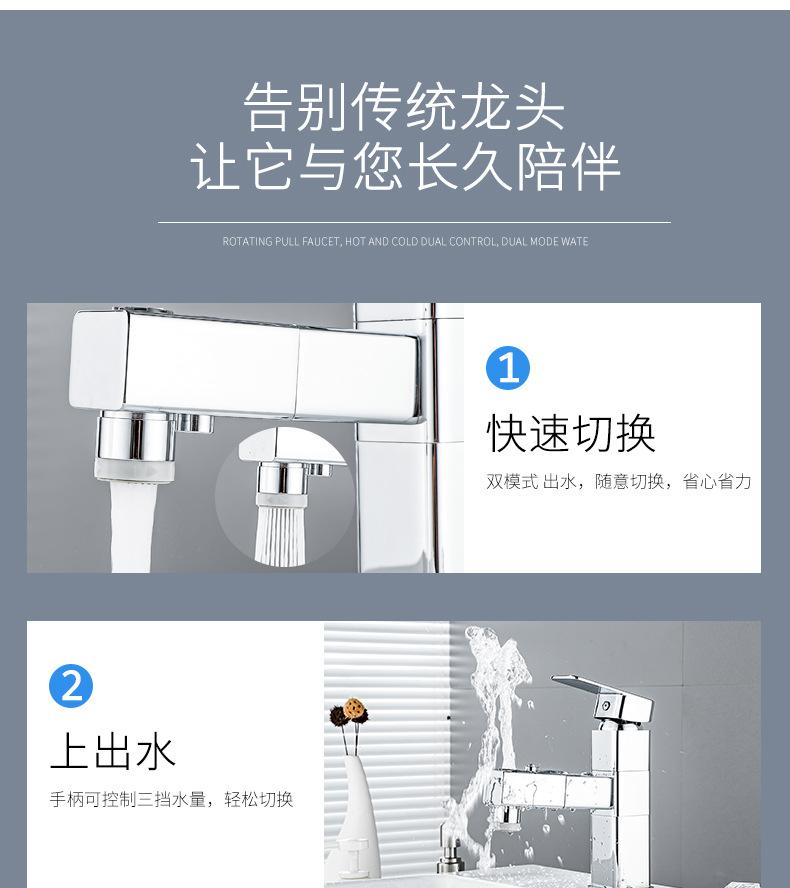 告别传统龙头
让它与您长久陪伴

ROTATING PULL FAUCET, HOT AND COLD DUAL CONTROL, DUAL MODE WATE

1

快速切换

双模式 出水，随意切换，省心省力

2

上出水

手柄可控制三挡水量，轻松切换