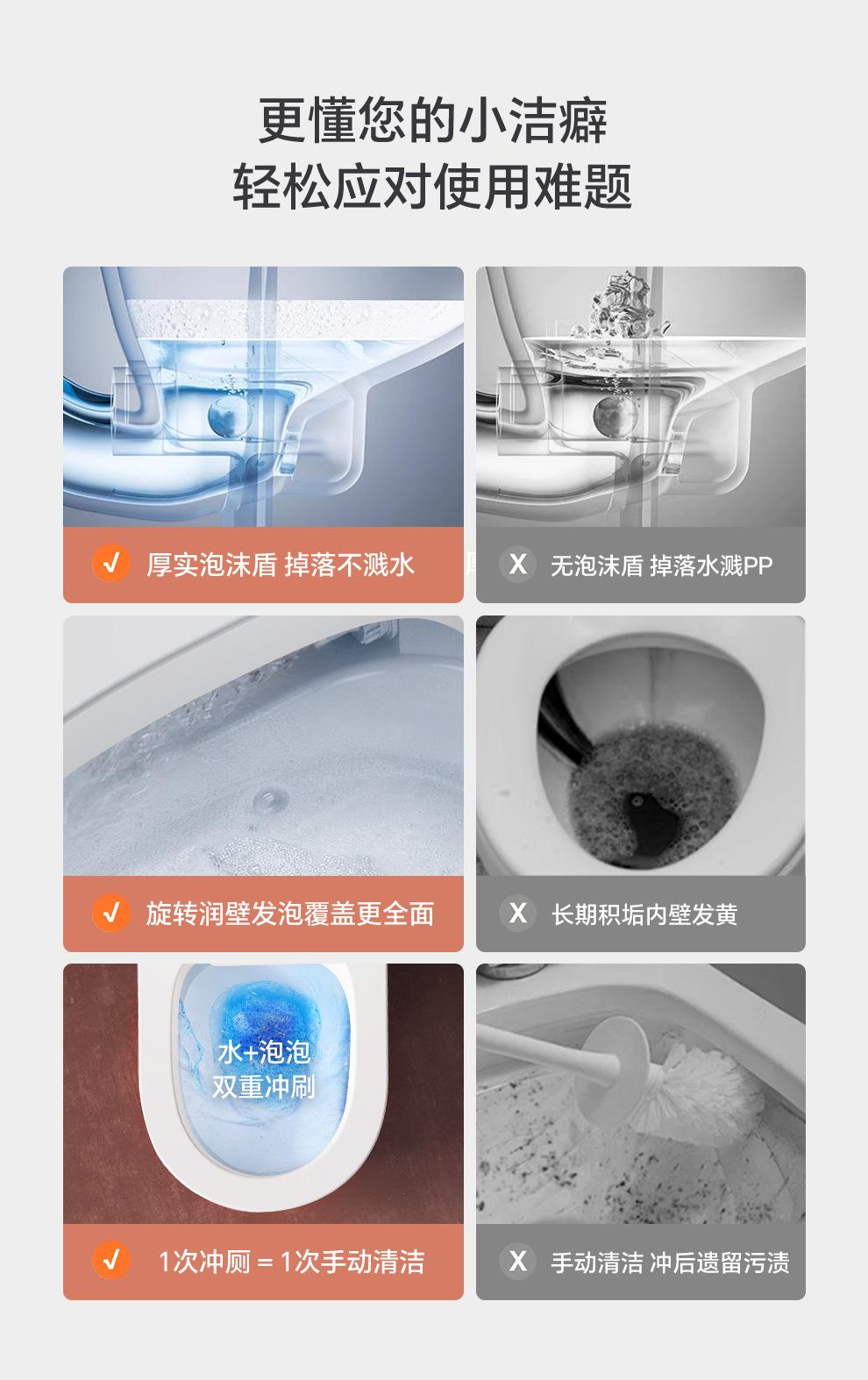 更懂您的小洁癖
轻松应对使用难题

√ 厚实泡沫盾 掉落不溅水

X 无泡沫盾 掉落水溅PP

√ 旋转润壁发泡覆盖更全面

X 长期积垢内壁发黄

水+泡泡
双重冲刷

√ 1次冲厕 = 1次手动清洁

X 手动清洁 冲后遗留污渍