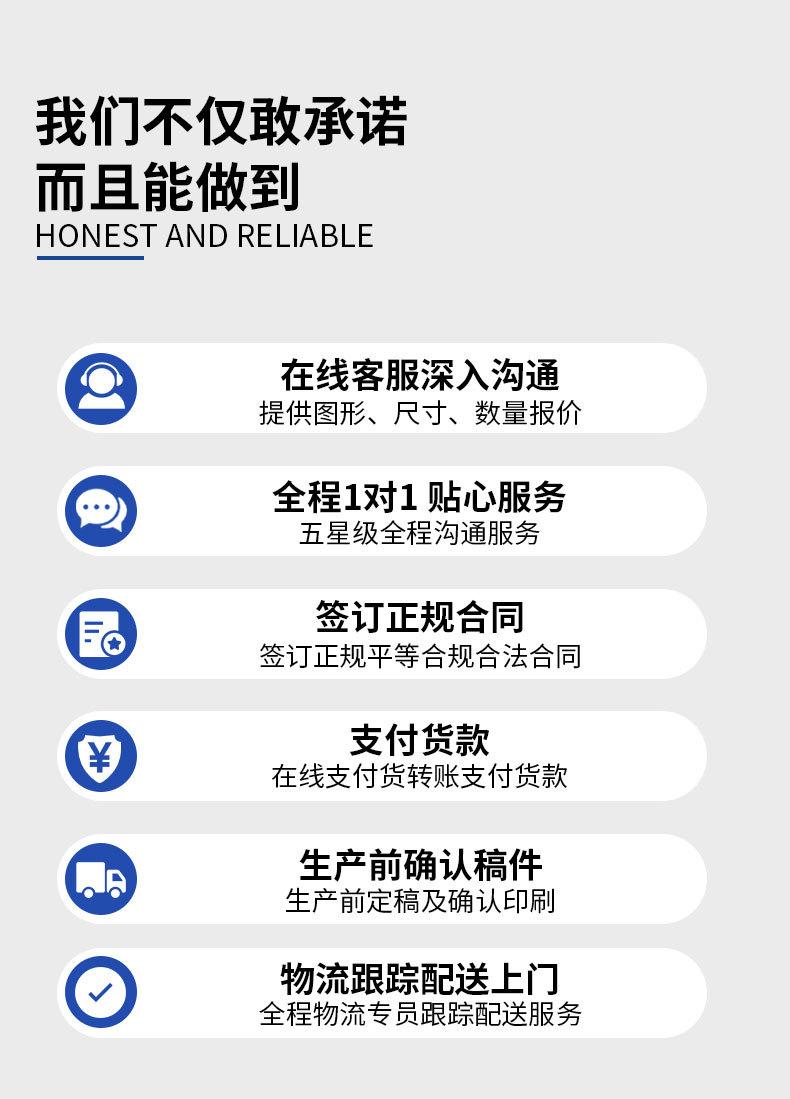 我们不仅敢承诺
而且能做到
HONEST AND RELIABLE

在线客服深入沟通
提供图形、尺寸、数量报价

全程1对1 贴心服务
五星级全程沟通服务

签订正规合同
签订正规平等合规合法合同

支付货款
在线支付货转账支付货款

生产前确认稿件
生产前定稿及确认印刷

物流跟踪配送上门
全程物流专员跟踪配送服务