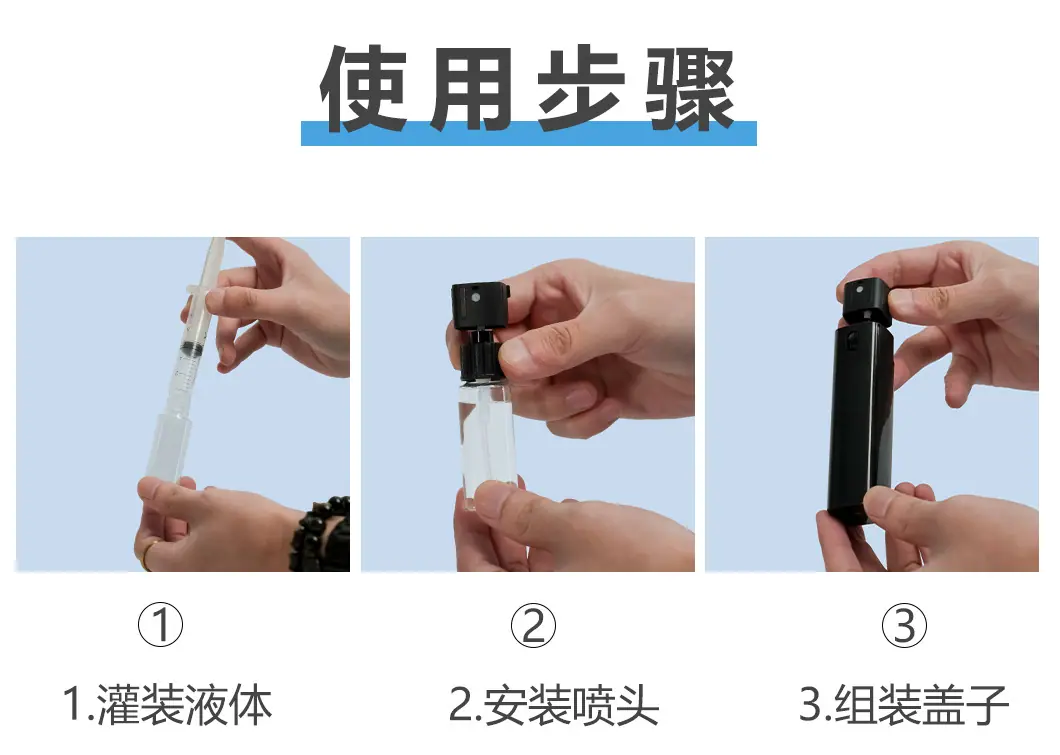 使用步骤

①

1.灌装液体

②

2.安装喷头

③

3.组装盖子