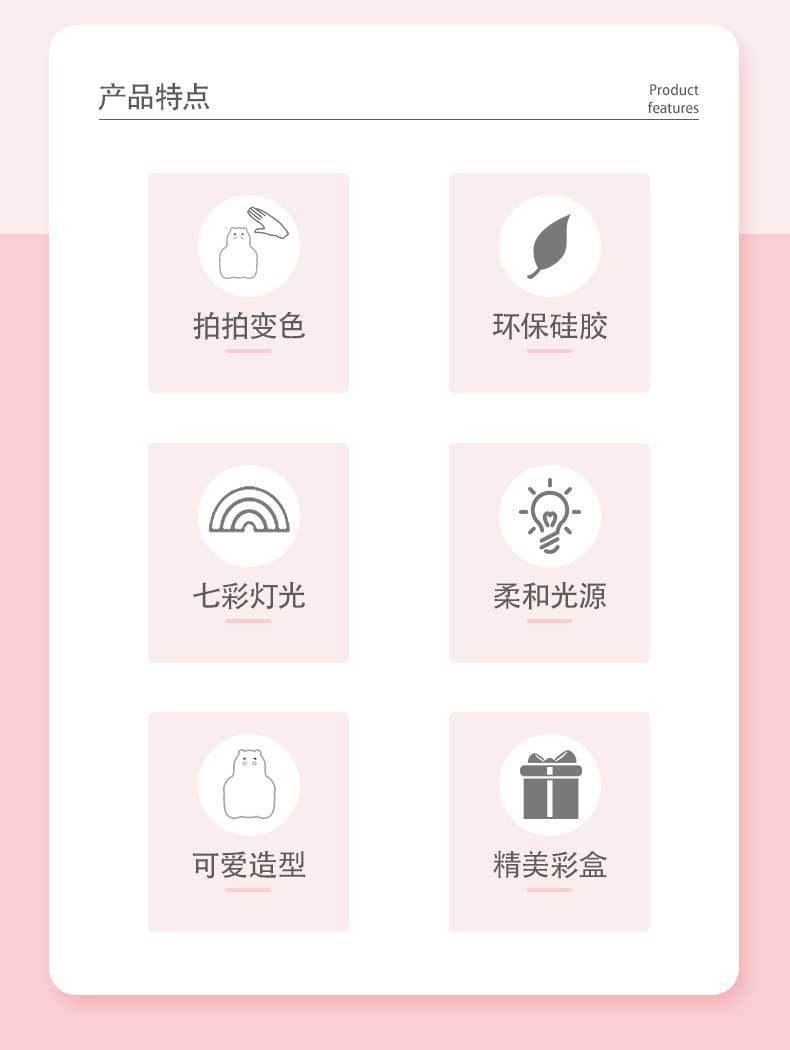 产品特点

Product
features

拍拍变色

环保硅胶

七彩灯光

柔和光源

可爱造型

精美彩盒