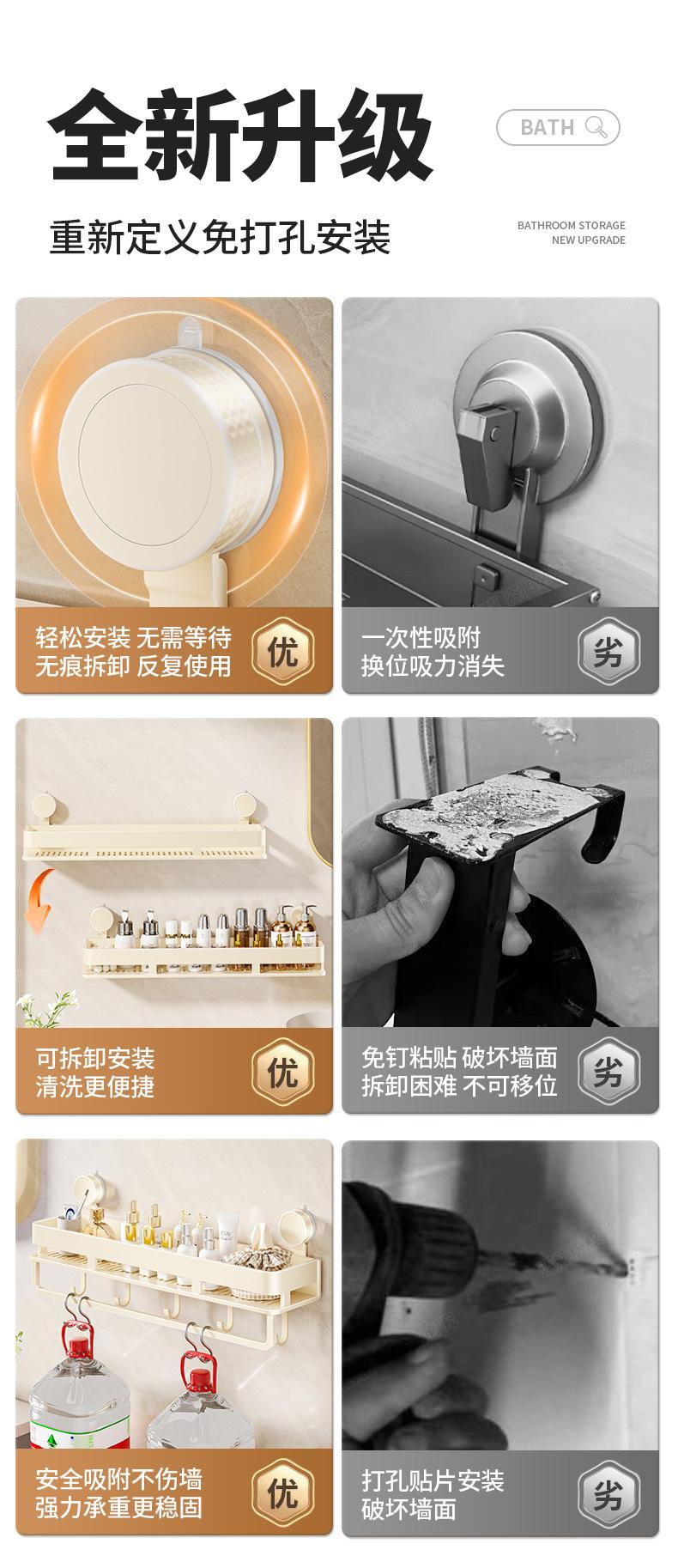 全新升级

BATH

重新定义免打孔安装

BATHROOM STORAGE
NEW UPGRADE

轻松安装 无需等待
无痕拆卸 反复使用

优

一次性吸附
换位吸力消失

劣

可拆卸安装
清洗更便捷

优

免钉粘贴 破坏墙面
拆卸困难 不可移位

劣

安全吸附不伤墙
强力承重更稳固

优

打孔贴片安装
破坏墙面

劣