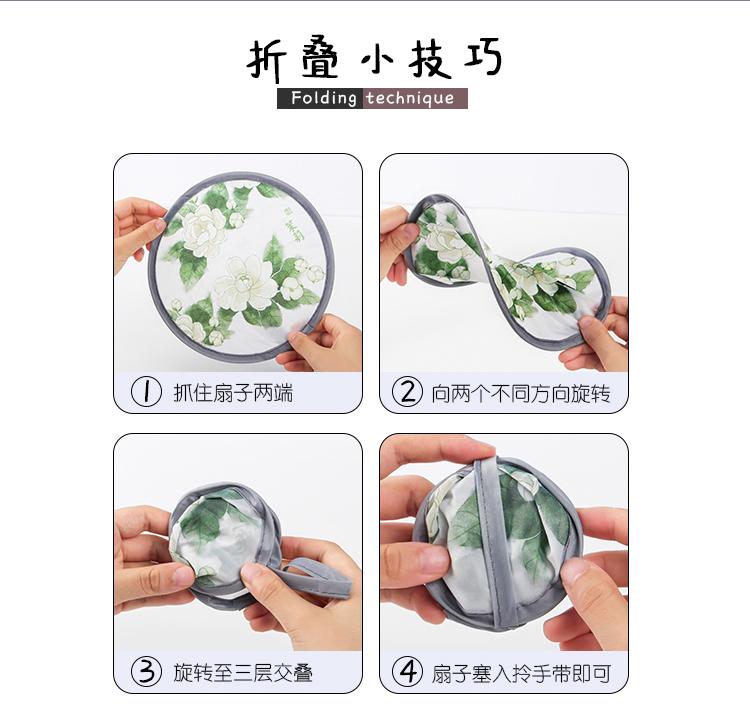 折叠小技巧

Folding technique

① 抓住扇子两端

② 向两个不同方向旋转

③ 旋转至三层交叠

④ 扇子塞入拎手带即可