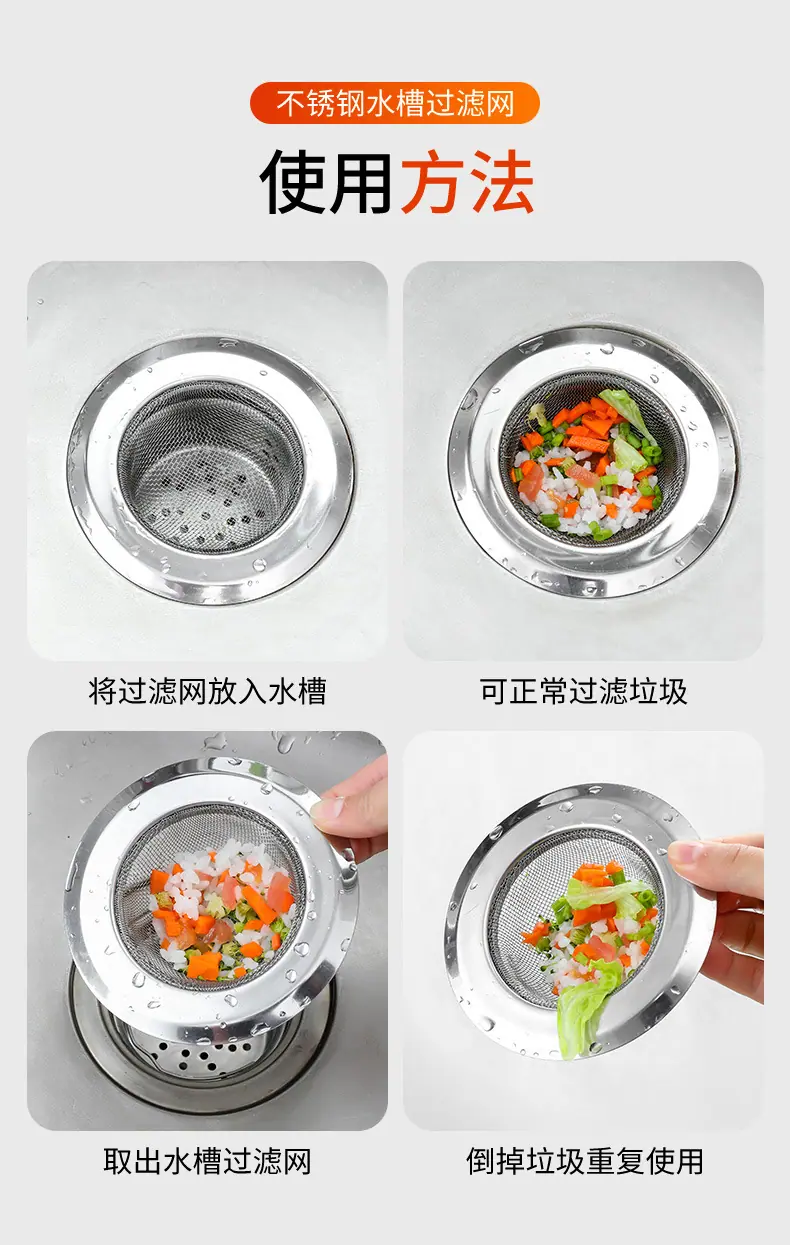 不锈钢水槽过滤网

使用方法

将过滤网放入水槽

可正常过滤垃圾

取出水槽过滤网

倒掉垃圾重复使用