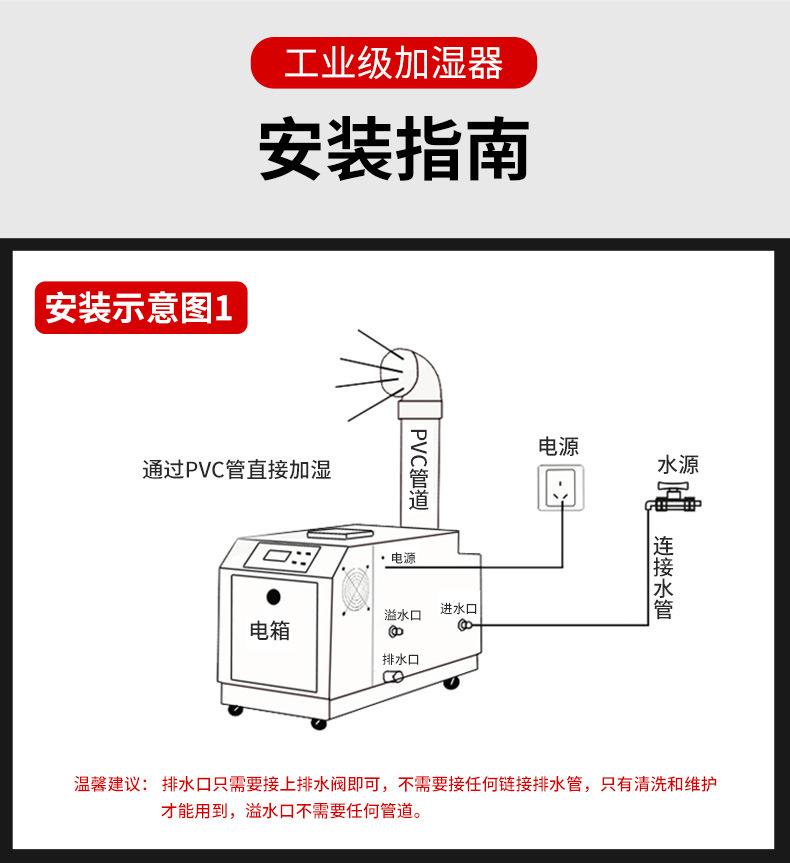 工业级加湿器

安装指南

安装示意图1

通过PVC管直接加湿

PVC管道

电源

水源

连接水管

电源

溢水口

进水口

排水口

电箱

温馨建议：排水口只需要接上排水阀即可，不需要接任何链接排水管，只有清洗和维护才能用到，溢水口不需要任何管道。