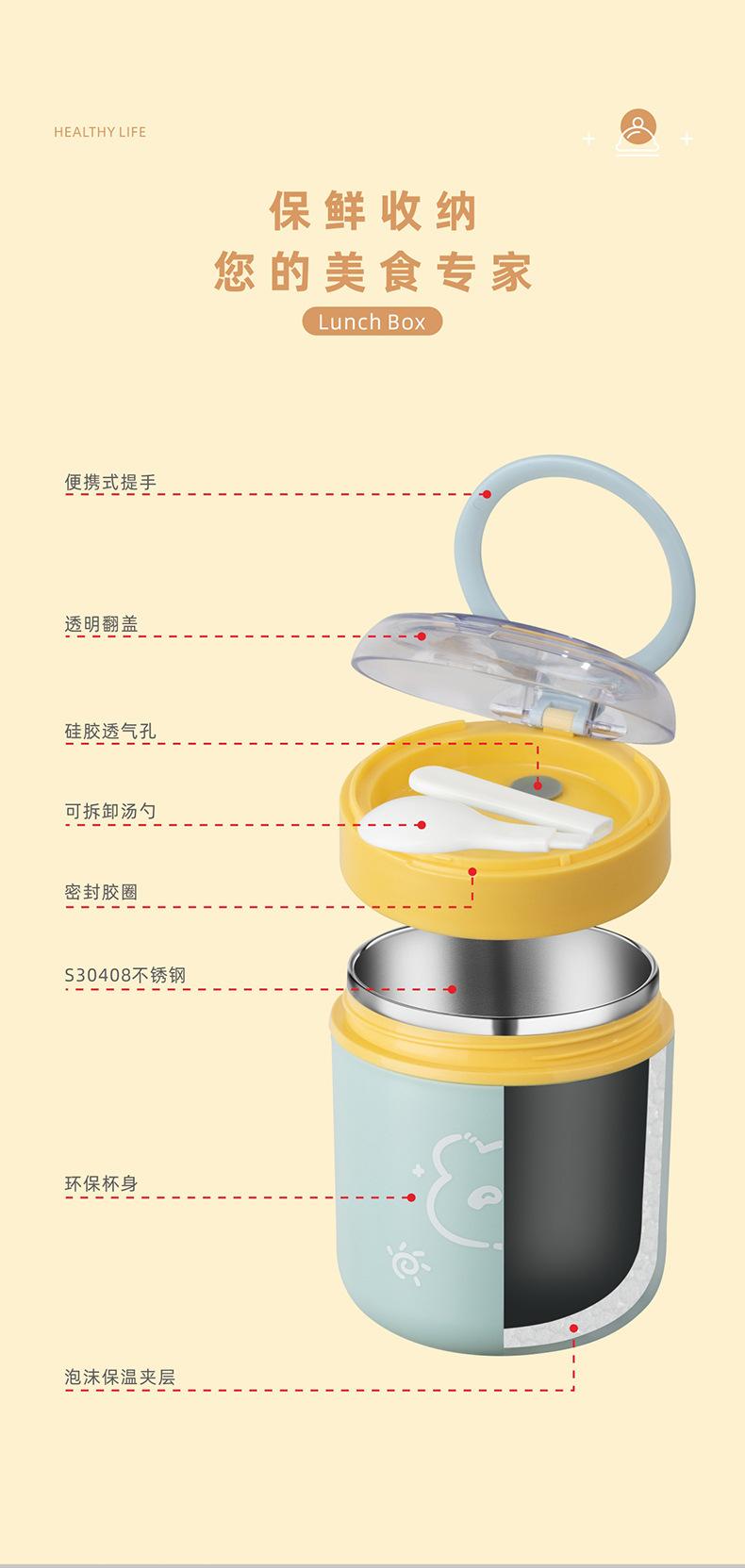 HEALTHY LIFE

保鲜收纳
您的美食专家
Lunch Box

便携式提手

透明翻盖

硅胶透气孔

可拆卸汤勺

密封胶圈

S30408不锈钢

环保杯身

泡沫保温夹层