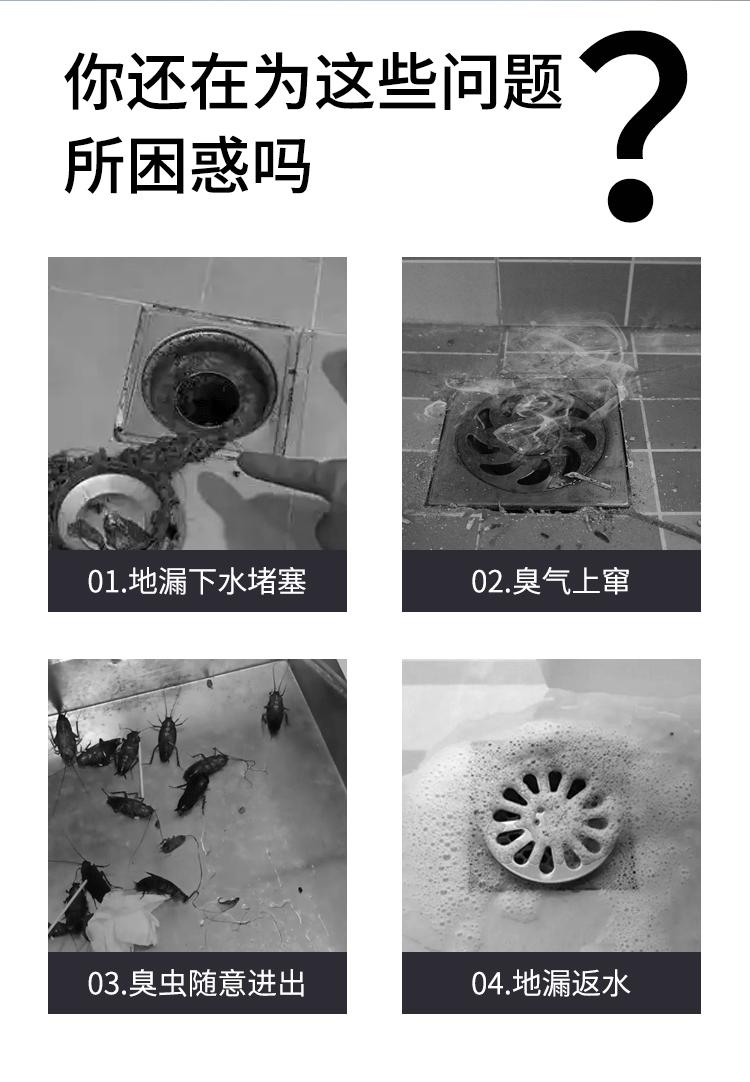 你还在为这些问题所困惑吗

?

01.地漏下水堵塞

02.臭气上窜

03.臭虫随意进出

04.地漏返水