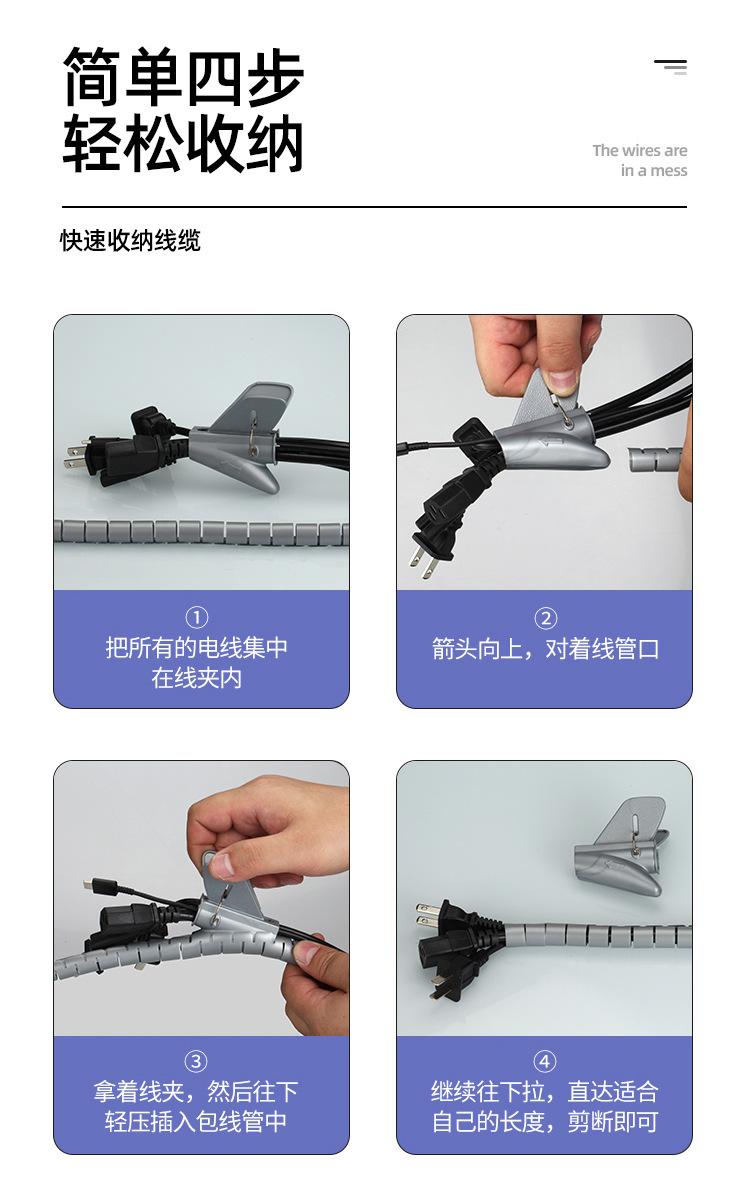 简单四步
轻松收纳

The wires are in a mess

快速收纳线缆

①
把所有的电线集中在线夹内

②
箭头向上，对着线管口

③
拿着线夹，然后往下轻压插入包线管中

④
继续往下拉，直达适合自己的长度，剪断即可