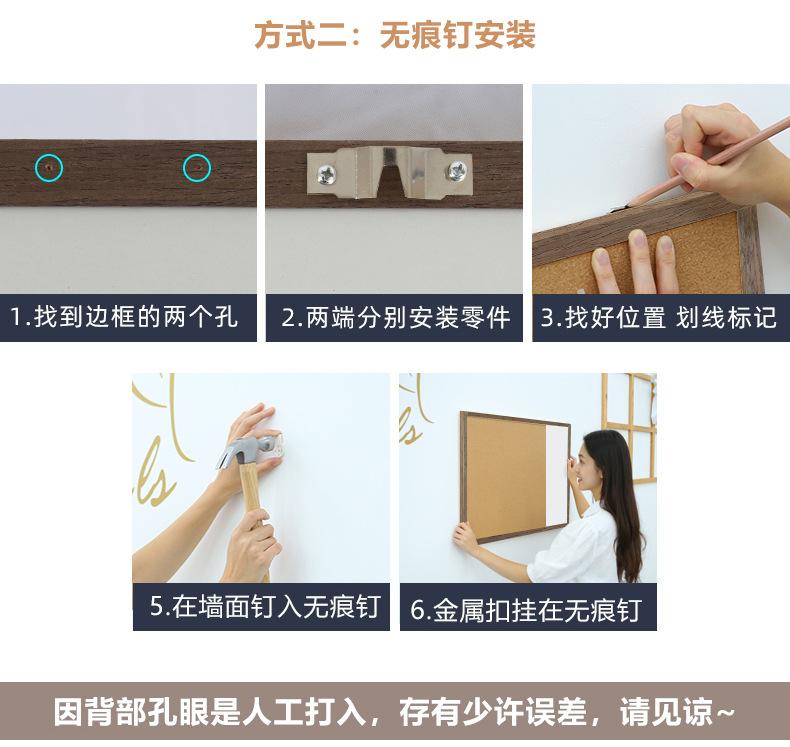 方式二：无痕钉安装

1.找到边框的两个孔

2.两端分别安装零件

3.找好位置 划线标记

5.在墙面钉入无痕钉

6.金属扣挂在无痕钉

因背部孔眼是人工打入，存有少许误差，请见谅~