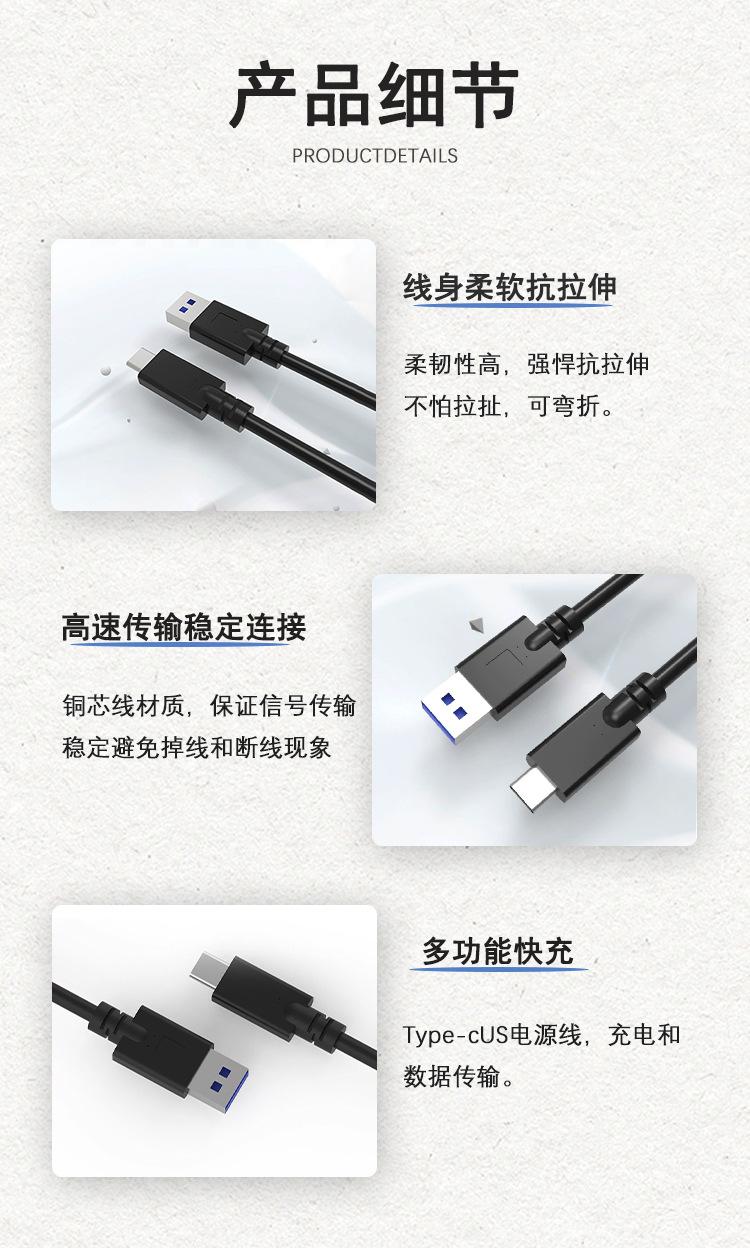 产品细节
PRODUCTDETAILS

线身柔软抗拉伸

柔韧性高，强悍抗拉伸
不怕拉扯，可弯折。

高速传输稳定连接

铜芯线材质，保证信号传输
稳定避免掉线和断线现象

多功能快充

Type-cUS电源线，充电和
数据传输。