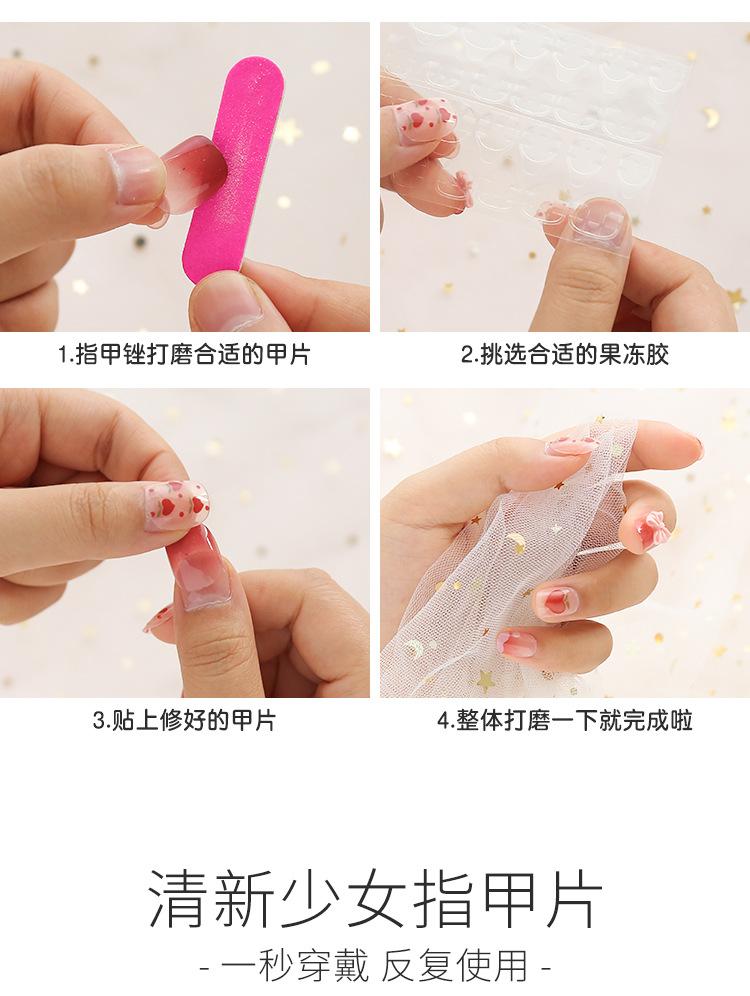 1.指甲锉打磨合适的甲片

2.挑选合适的果冻胶

3.贴上修好的甲片

4.整体打磨一下就完成啦

清新少女指甲片

- 一秒穿戴 反复使用 -