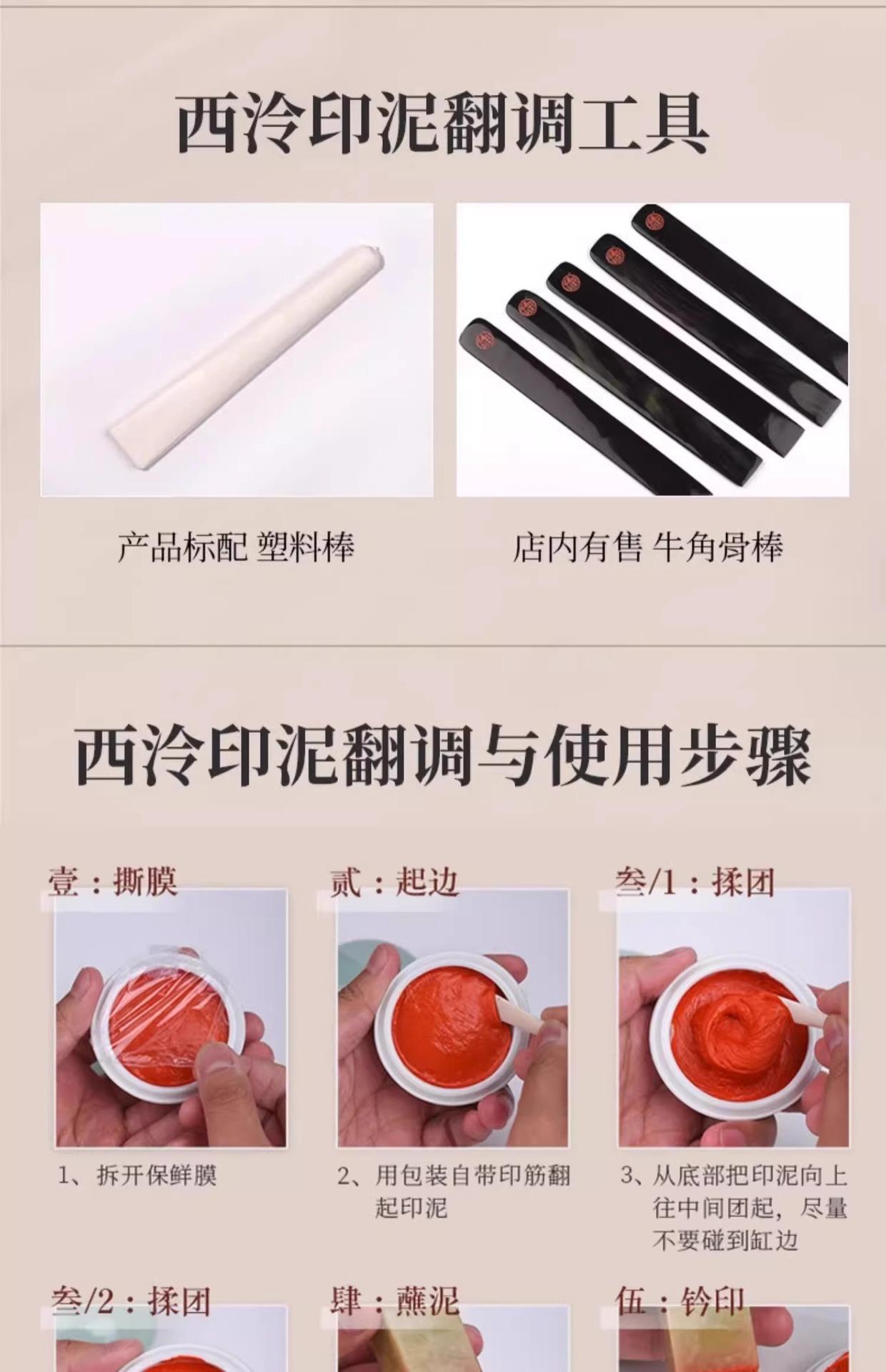 西泠印泥翻调工具

产品标配 塑料棒

店内有售 牛角骨棒

西泠印泥翻调与使用步骤

壹：撕膜

1、拆开保鲜膜

贰：起边

2、用包装自带印筋翻起印泥

叁/1：揉团

3、从底部把印泥向上往中间团起，尽量不要碰到缸边

叁/2：揉团

肆：蘸泥

伍：钤印