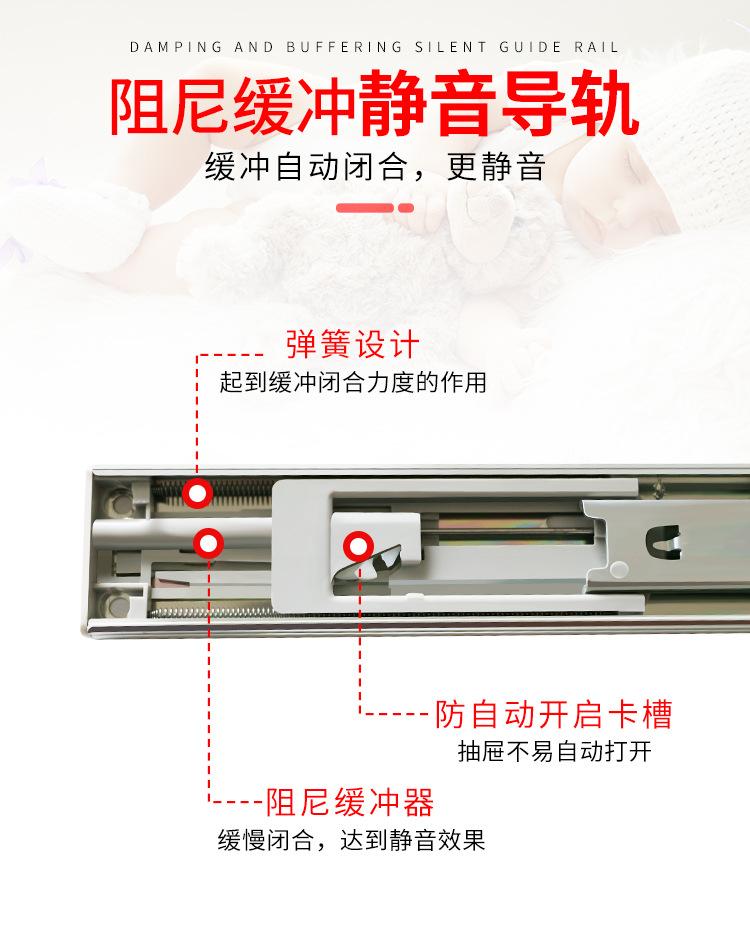 DAMPING AND BUFFERING SILENT GUIDE RAIL

阻尼缓冲静音导轨

缓冲自动闭合，更静音

弹簧设计
起到缓冲闭合力度的作用

防自动开启卡槽
抽屉不易自动打开

阻尼缓冲器
缓慢闭合，达到静音效果