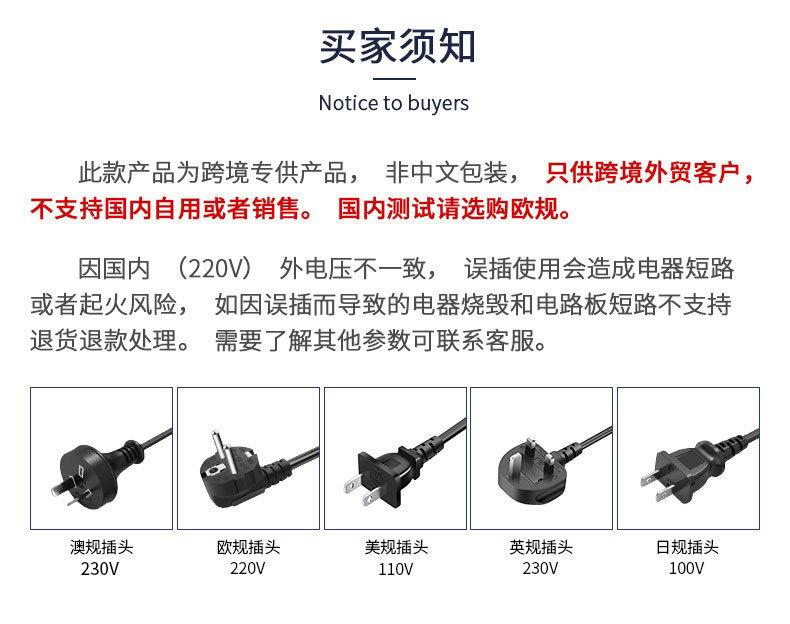 买家须知

Notice to buyers

此款产品为跨境专供产品， 非中文包装， 只供跨境外贸客户，不支持国内自用或者销售。 国内测试请选购欧规。

因国内 （220V） 外电压不一致， 误插使用会造成电器短路或者起火风险， 如因误插而导致的电器烧毁和电路板短路不支持退货退款处理。 需要了解其他参数可联系客服。

澳规插头
230V

欧规插头
220V

美规插头
110V

英规插头
230V

日规插头
100V