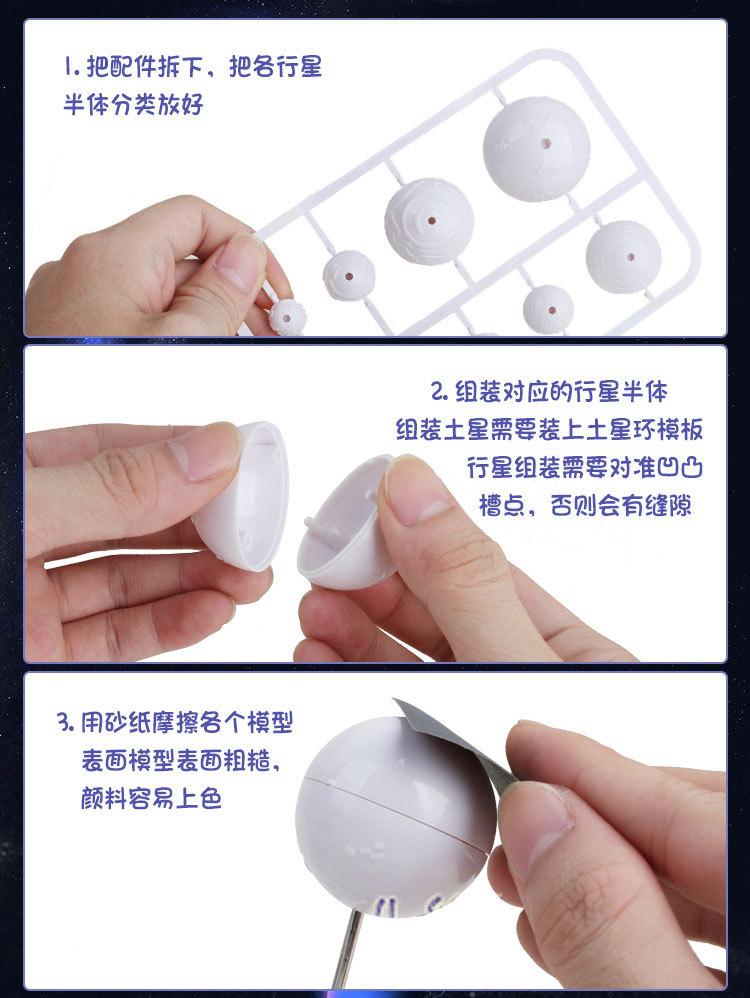 1. 把配件拆下，把各行星半体分类放好

2. 组装对应的行星半体
组装土星需要装上土星环模板
行星组装需要对准凹凸槽点，否则会有缝隙

3. 用砂纸摩擦各个模型表面模型表面粗糙，颜料容易上色