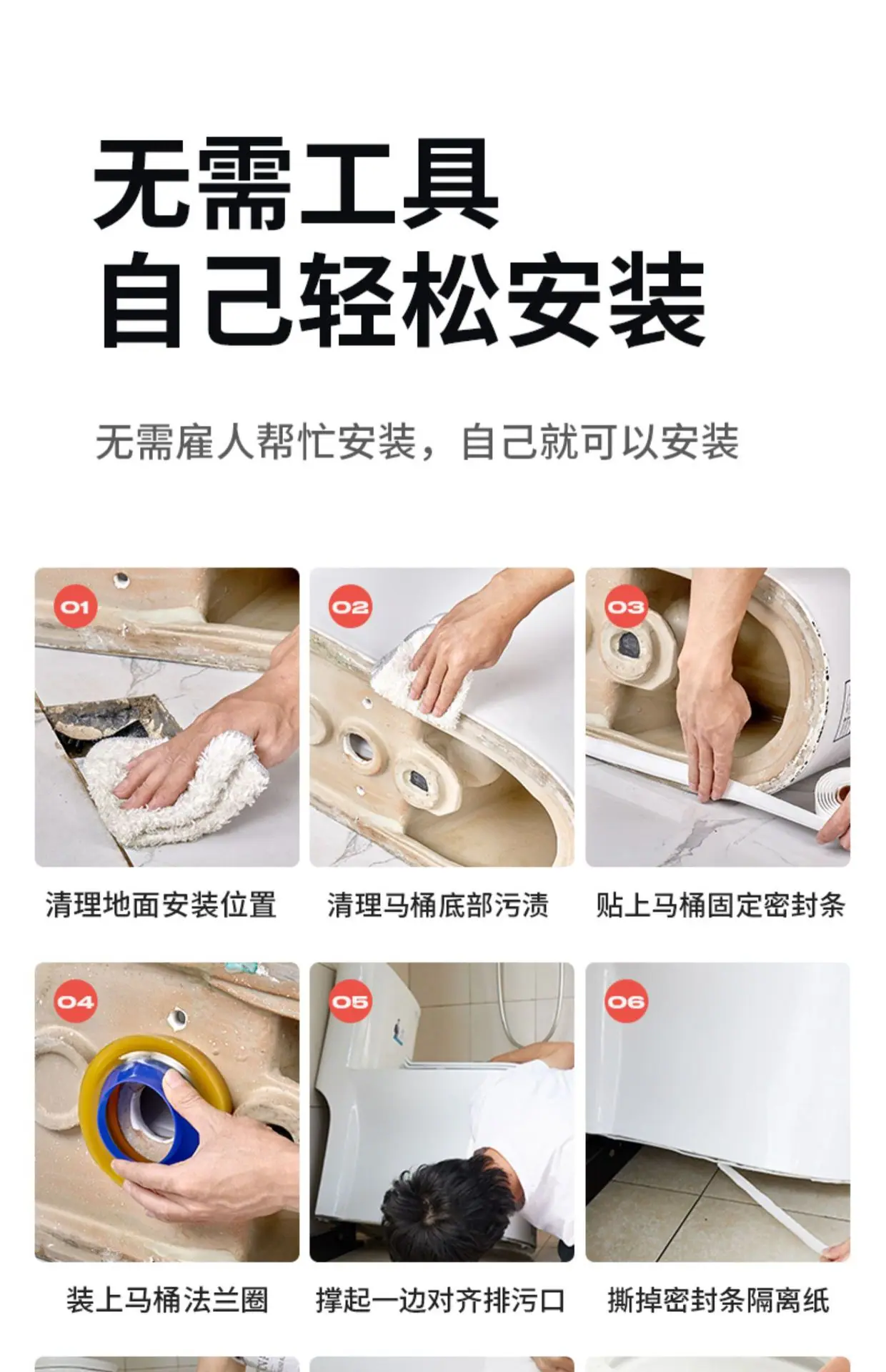 无需工具
自己轻松安装

无需雇人帮忙安装，自己就可以安装

01

清理地面安装位置

02

清理马桶底部污渍

03

贴上马桶固定密封条

04

装上马桶法兰圈

05

撑起一边对齐排污口

06

撕掉密封条隔离纸