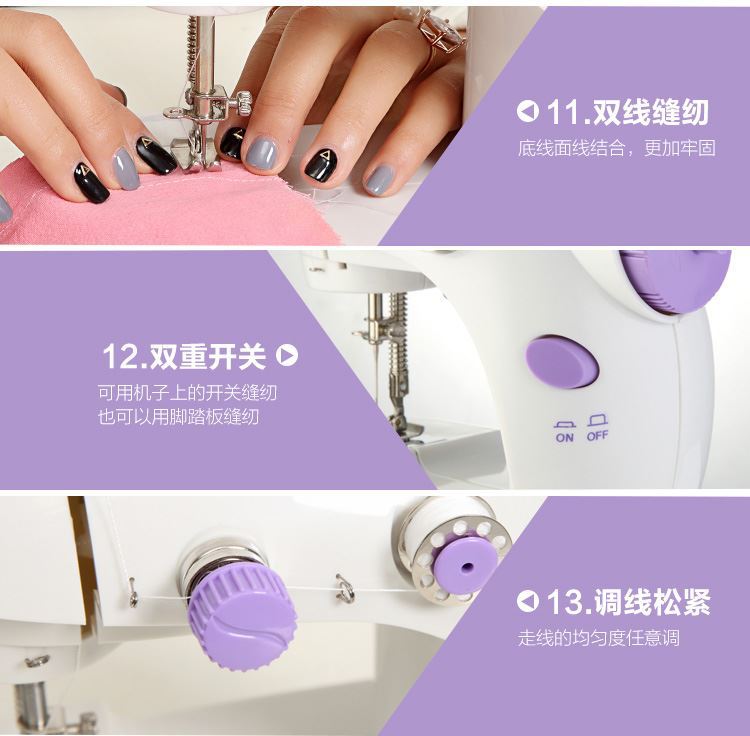 11.双线缝纫
底线面线结合，更加牢固

12.双重开关
可用机子上的开关缝纫
也可以用脚踏板缝纫

ON OFF

13.调线松紧
走线的均匀度任意调