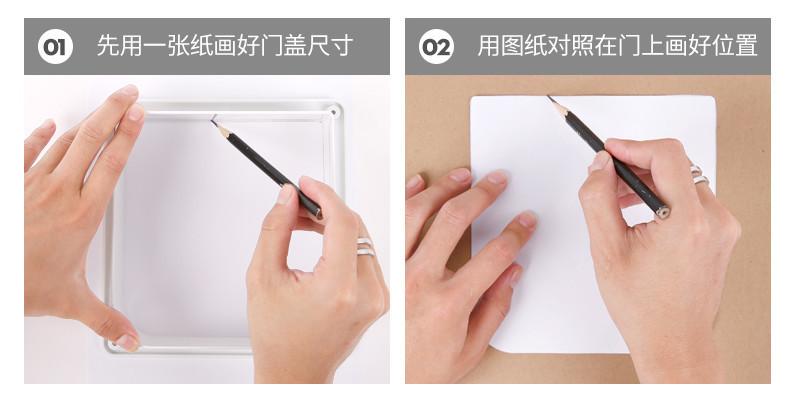 01 先用一张纸画好门盖尺寸

02 用图纸对照在门上画好位置