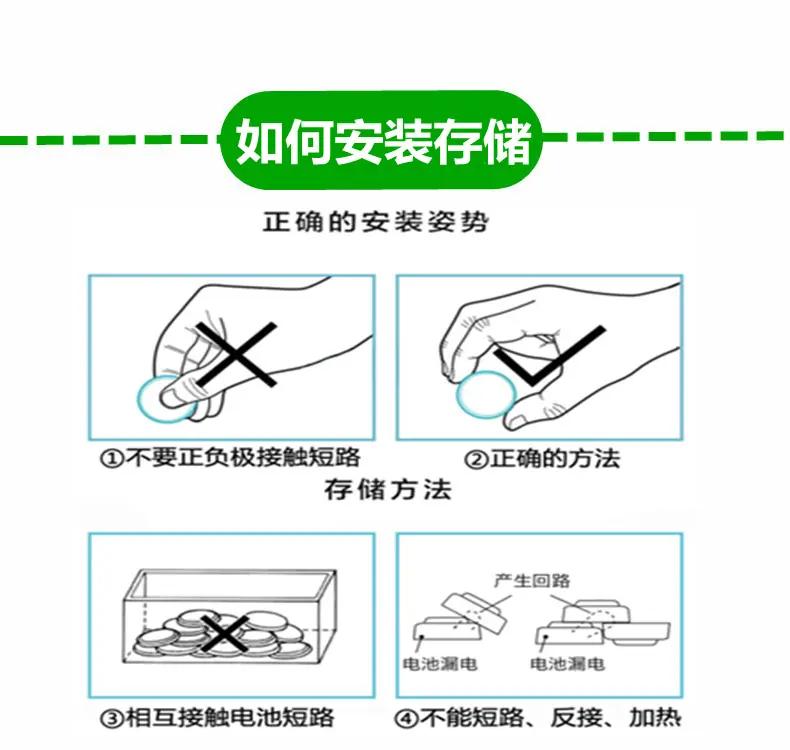 如何安装存储

正确的安装姿势

①不要正负极接触短路

②正确的方法

存储方法

③相互接触电池短路

产生回路

电池漏电

电池漏电

④不能短路、反接、加热