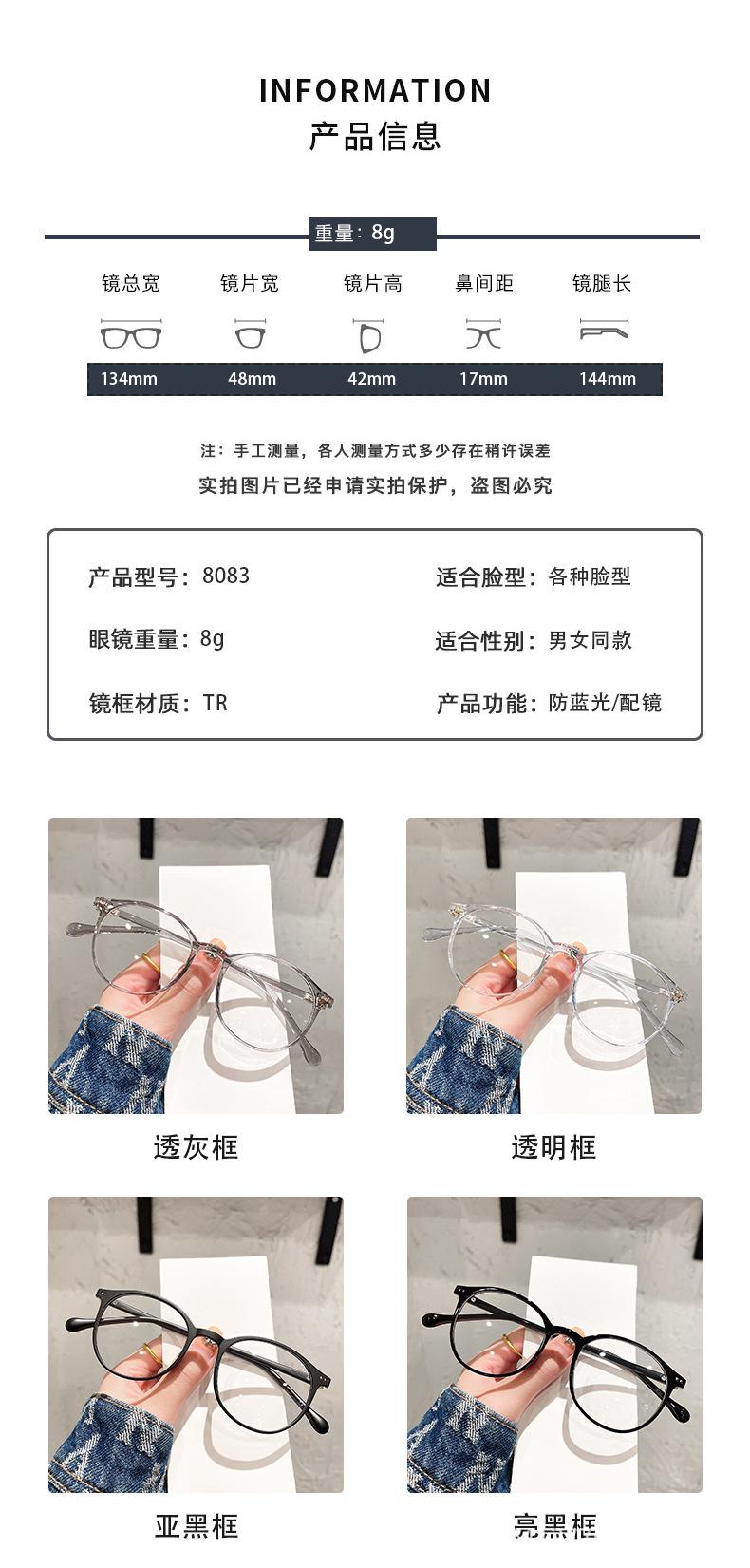 INFORMATION
产品信息

重量：8g

| 镜总宽 | 镜片宽 | 镜片高 | 鼻间距 | 镜腿长 |
|---|---|---|---|---|
| 134mm | 48mm | 42mm | 17mm | 144mm |

注：手工测量，各人测量方式多少存在稍许误差
实拍图片已经申请实拍保护，盗图必究

产品型号：8083
眼镜重量：8g
镜框材质：TR

适合脸型：各种脸型
适合性别：男女同款
产品功能：防蓝光/配镜

透灰框

透明框

亚黑框

亮黑框