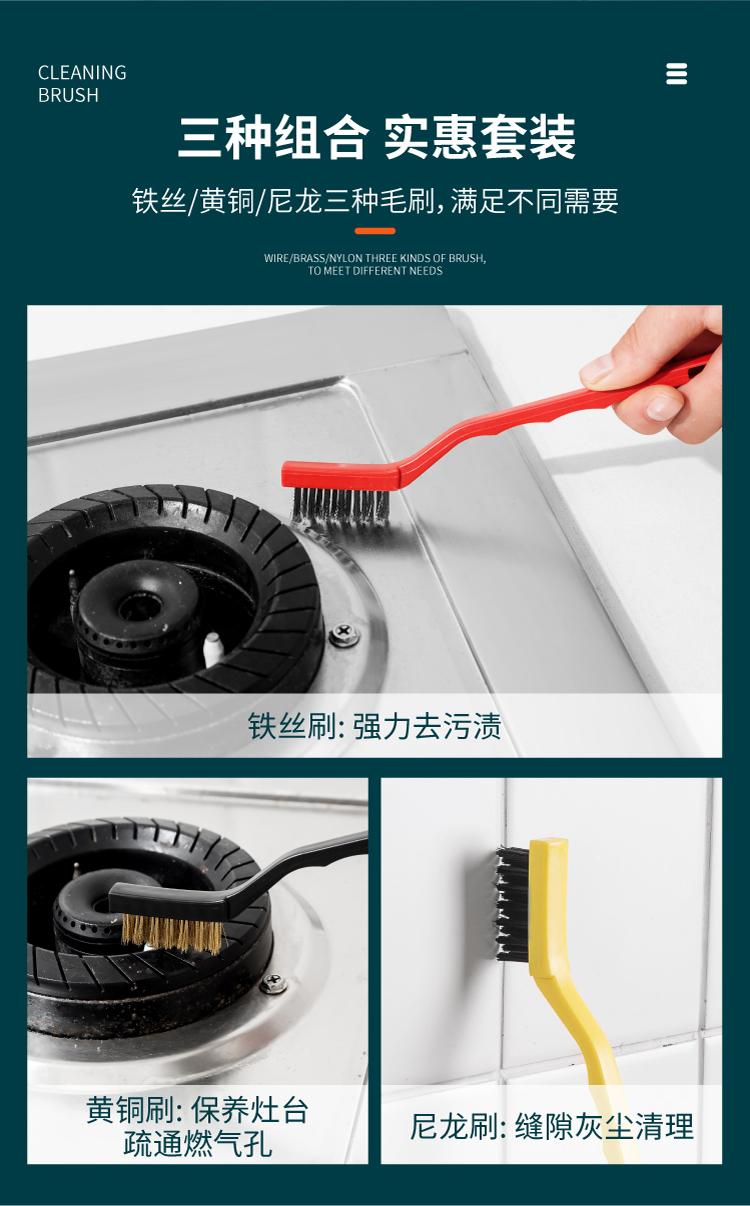 CLEANING
BRUSH

三种组合 实惠套装

铁丝/黄铜/尼龙三种毛刷，满足不同需要

WIRE/BRASS/NYLON THREE KINDS OF BRUSH,
TO MEET DIFFERENT NEEDS

铁丝刷: 强力去污渍

黄铜刷: 保养灶台
疏通燃气孔

尼龙刷: 缝隙灰尘清理