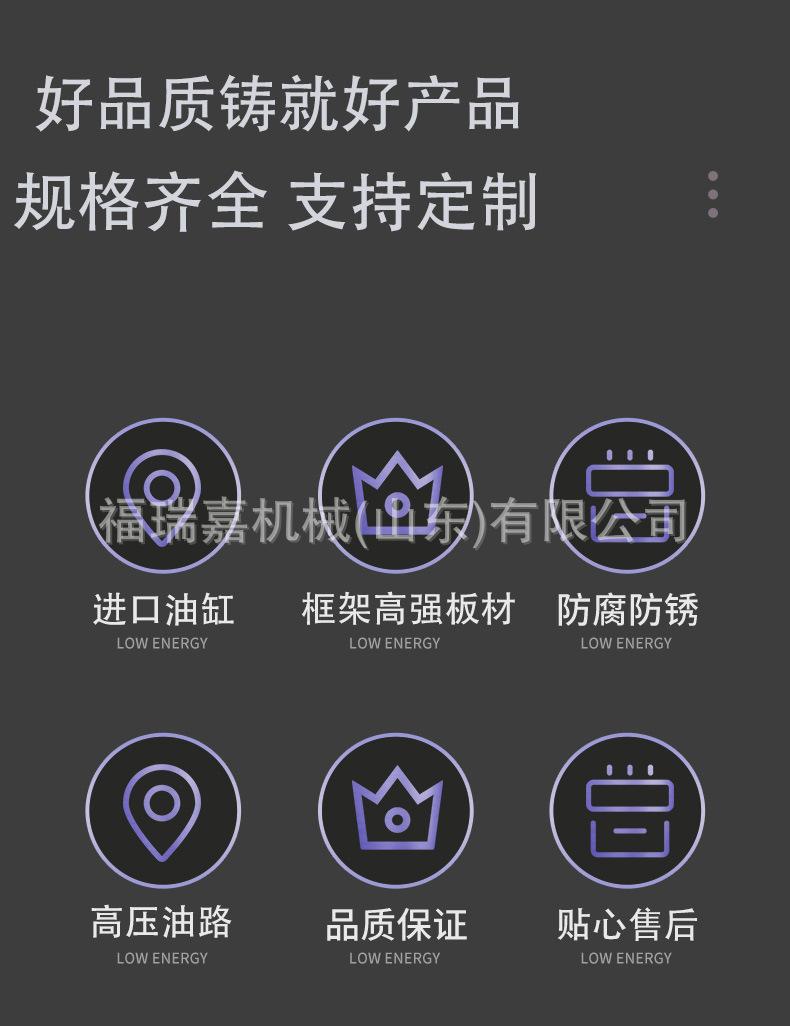 好品质铸就好产品

规格齐全 支持定制

进口油缸
LOW ENERGY

框架高强板材
LOW ENERGY

防腐防锈
LOW ENERGY

高压油路
LOW ENERGY

品质保证
LOW ENERGY

贴心售后
LOW ENERGY

福瑞嘉机械(山东)有限公司