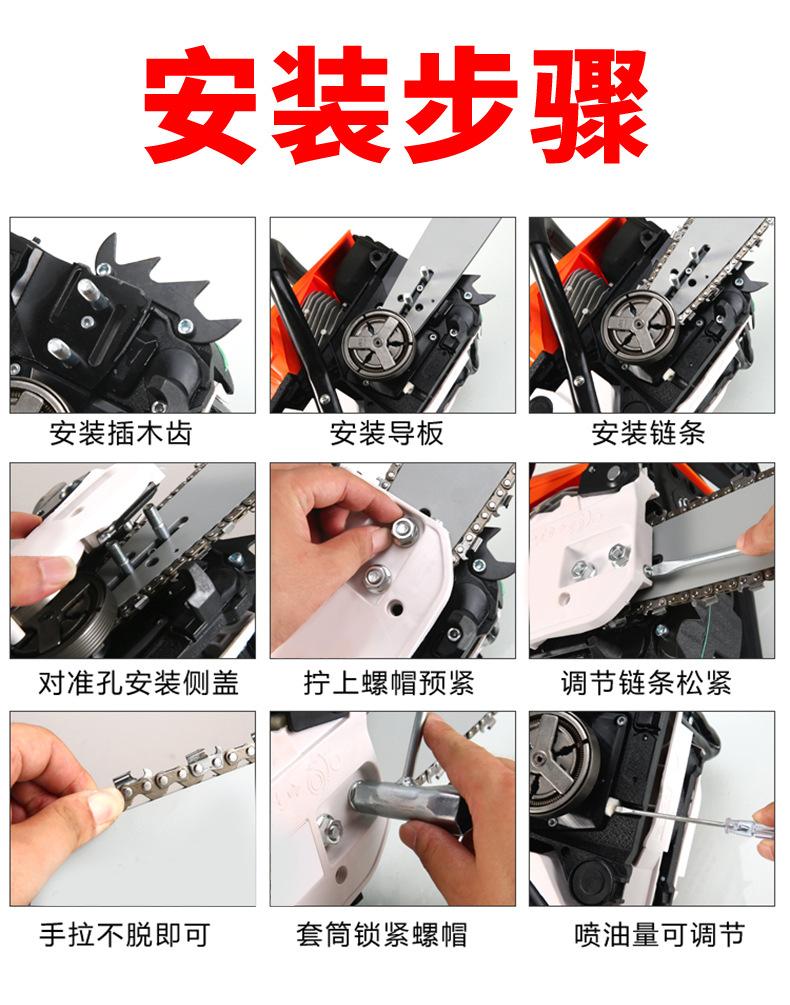 安装步骤

安装插木齿

安装导板

安装链条

对准孔安装侧盖

拧上螺帽预紧

调节链条松紧

手拉不脱即可

套筒锁紧螺帽

喷油量可调节