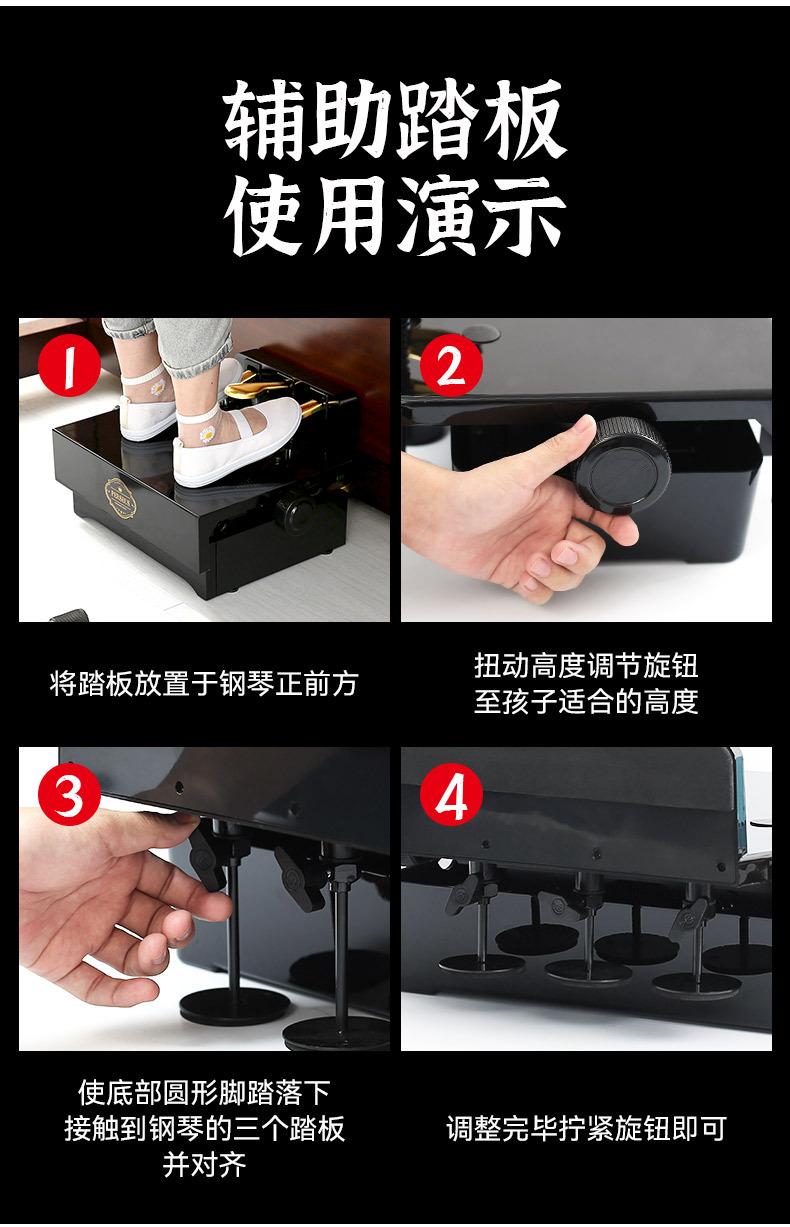 辅助踏板
使用演示

1

将踏板放置于钢琴正前方

2

扭动高度调节旋钮
至孩子适合的高度

3

使底部圆形脚踏落下
接触到钢琴的三个踏板
并对齐

4

调整完毕拧紧旋钮即可