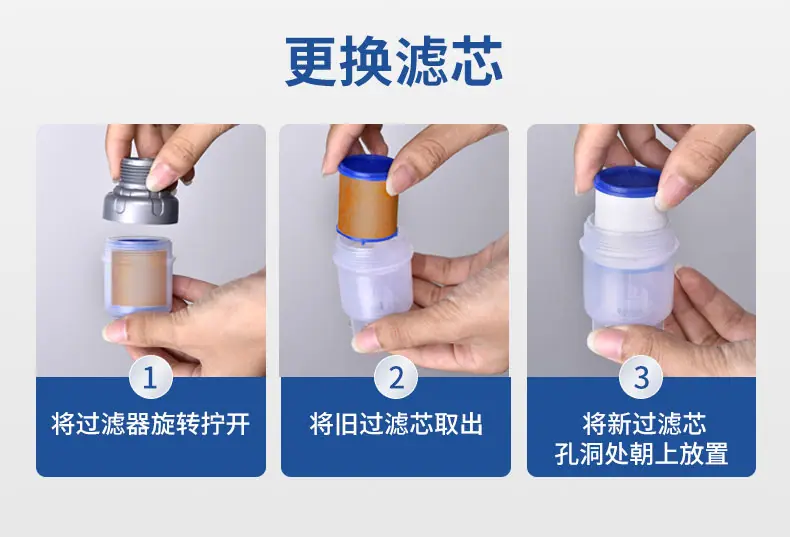 更换滤芯

1
将过滤器旋转拧开

2
将旧过滤芯取出

3
将新过滤芯
孔洞处朝上放置