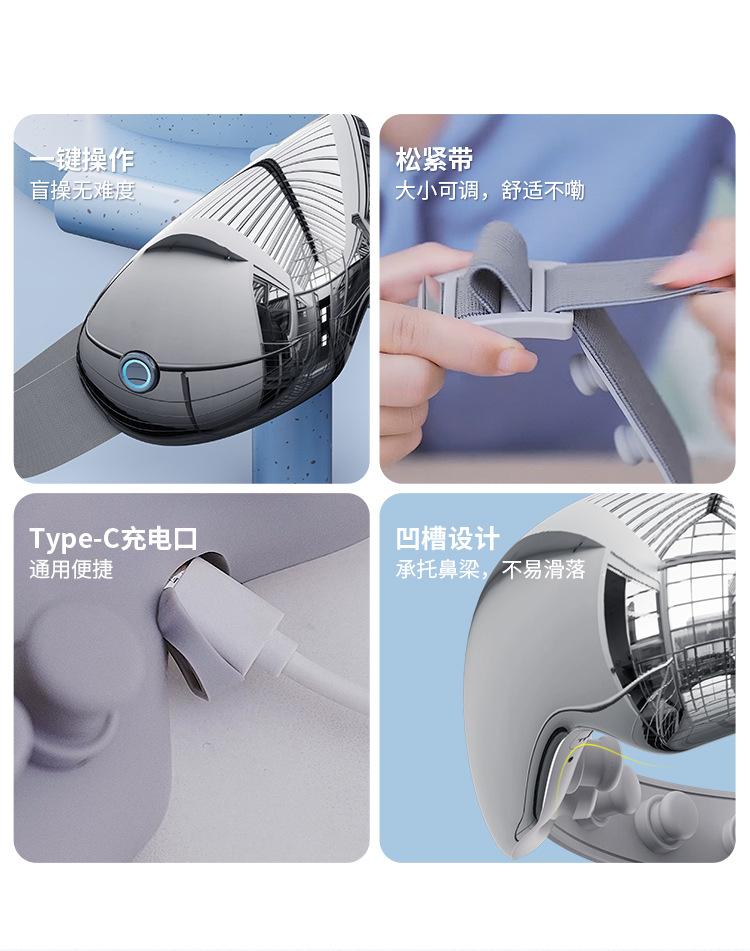 一键操作
盲操无难度

松紧带
大小可调，舒适不嘞

Type-C充电口
通用便捷

凹槽设计
承托鼻梁，不易滑落