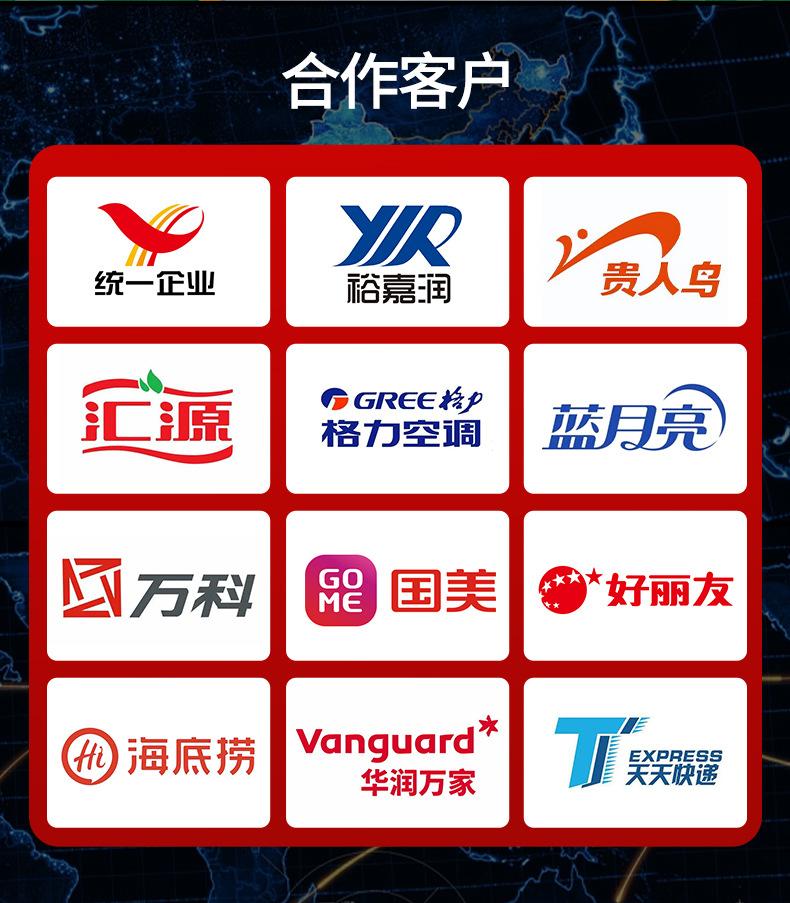 合作客户

统一企业

YJR
裕嘉润

贵人鸟

汇源

GREE 格力
格力空调

蓝月亮

万科

GO
ME
国美

好丽友

Hi
海底捞

Vanguard
华润万家

TT
EXPRESS
天天快递