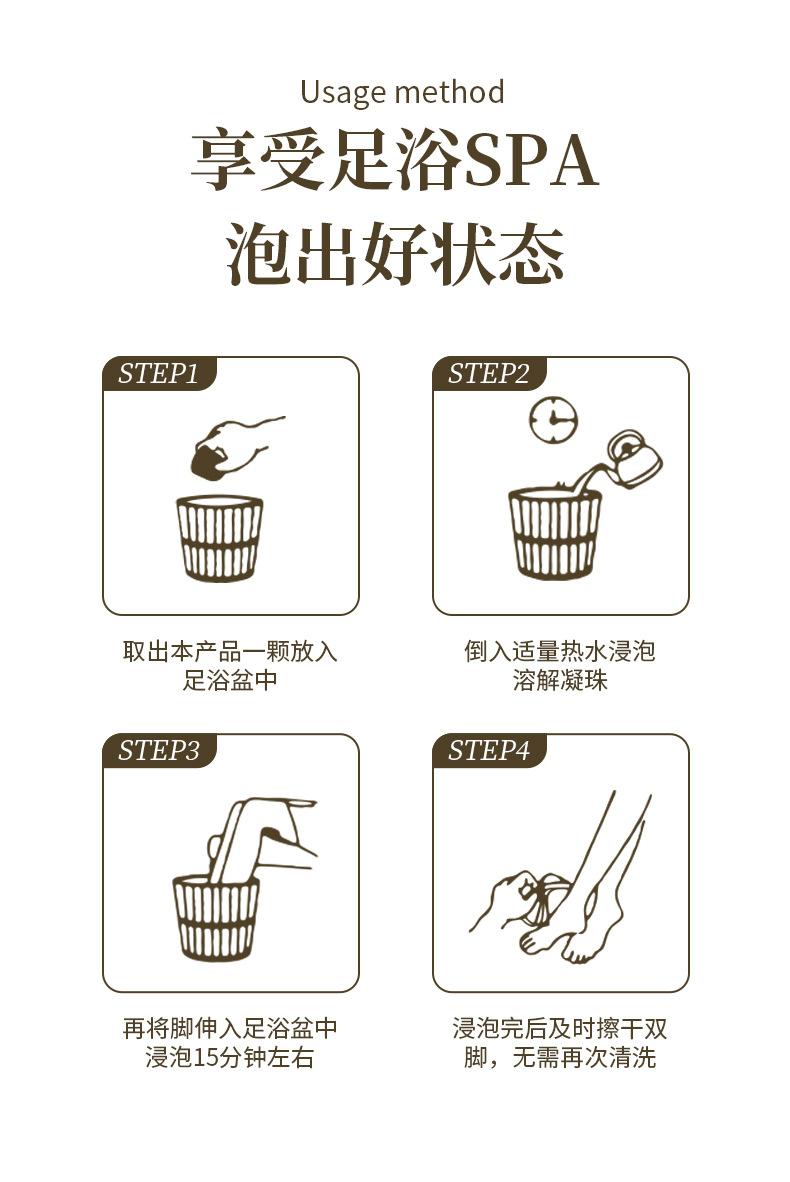 Usage method
享受足浴SPA
泡出好状态

STEP1

取出本产品一颗放入足浴盆中

STEP2

倒入适量热水浸泡溶解凝珠

STEP3

再将脚伸入足浴盆中浸泡15分钟左右

STEP4

浸泡完后及时擦干双脚，无需再次清洗