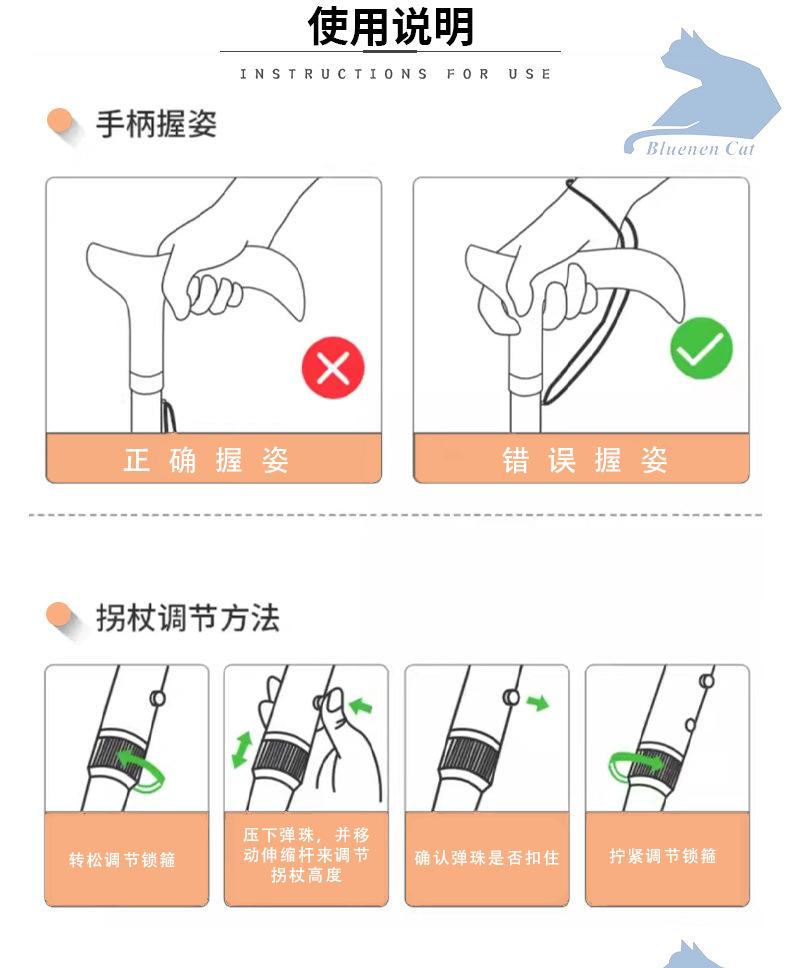 使用说明

INSTRUCTIONS FOR USE

Bluenen Cat

手柄握姿

正确握姿

错误握姿

拐杖调节方法

转松调节锁箍

压下弹珠，并移动伸缩杆来调节拐杖高度

确认弹珠是否扣住

拧紧调节锁箍