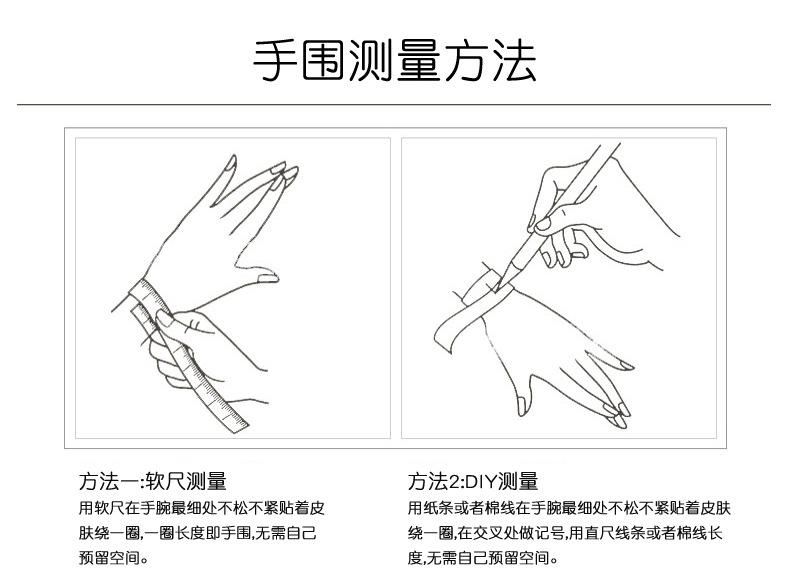 手围测量方法

方法一:软尺测量
用软尺在手腕最细处不松不紧贴着皮肤绕一圈,一圈长度即手围,无需自己预留空间。

方法2:DIY测量
用纸条或者棉线在手腕最细处不松不紧贴着皮肤绕一圈,在交叉处做记号,用直尺线条或者棉线长度,无需自己预留空间。