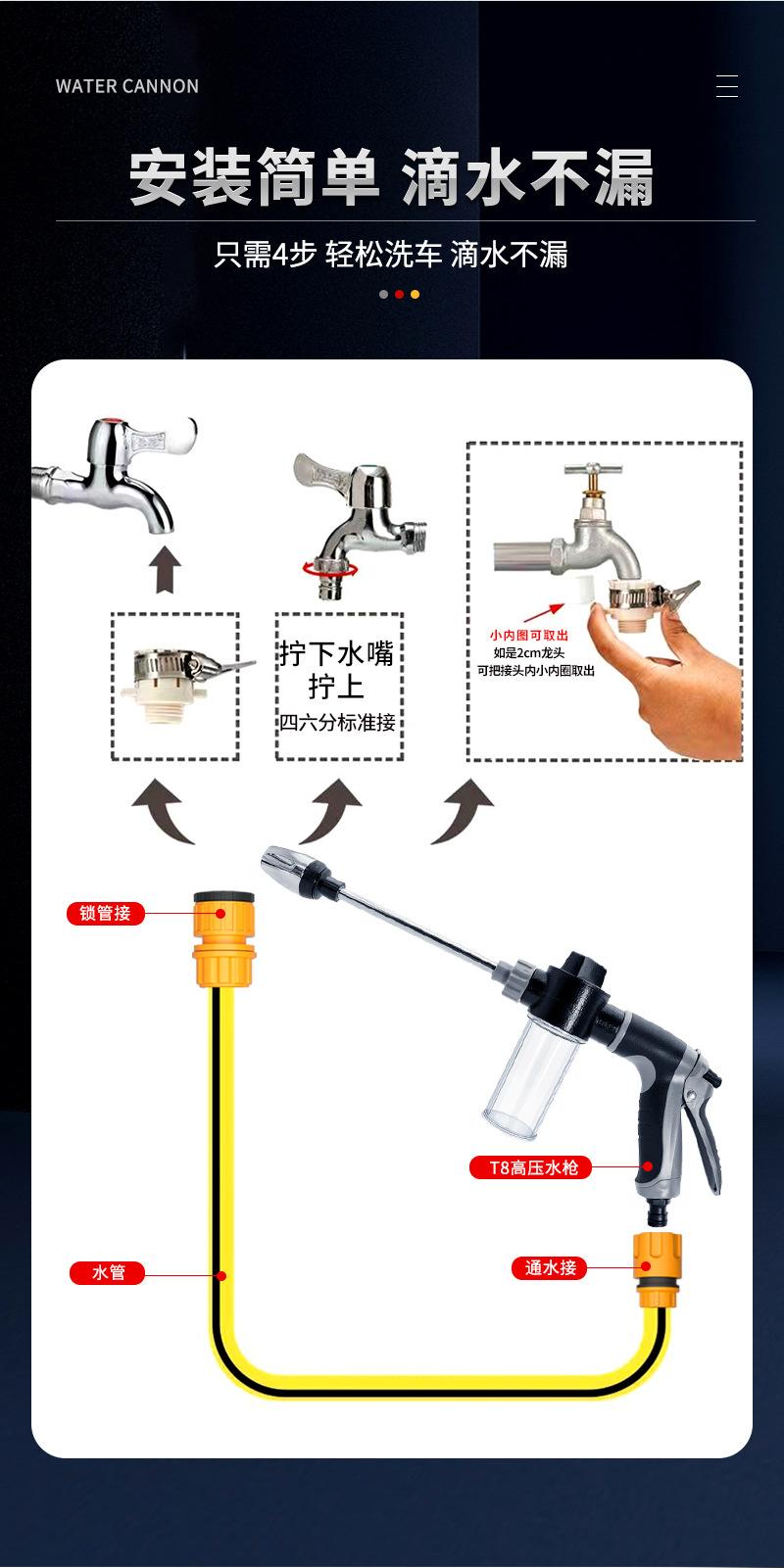 WATER CANNON

安装简单 滴水不漏

只需4步 轻松洗车 滴水不漏

拧下水嘴
拧上
四六分标准接

小内圈可取出
如是2cm龙头
可把接头内小内圈取出

锁管接

T8高压水枪

水管

通水接